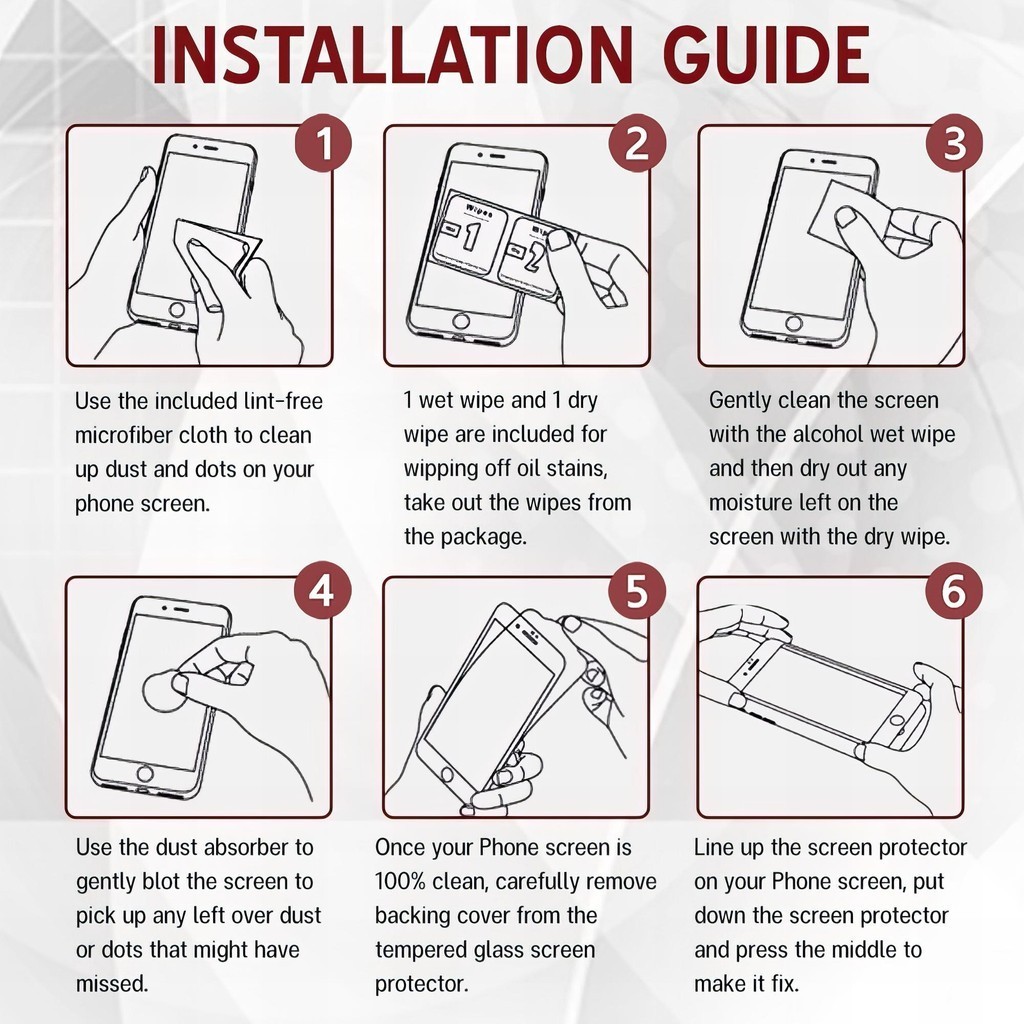 INSTALLATION GUIDE

1

Use the included lint-free microfiber cloth to clean up dust and dots on your phone screen.

2

Wipes
1
2

1 wet wipe and 1 dry wipe are included for wipping off oil stains, take out the wipes from the package.

3

Gently clean the screen with the alcohol wet wipe and then dry out any moisture left on the screen with the dry wipe.

4

Use the dust absorber to gently blot the screen to pick up any left over dust or dots that might have missed.

5

Once your Phone screen is 100% clean, carefully remove backing cover from the tempered glass screen protector.

6

Line up the screen protector on your Phone screen, put down the screen protector and press the middle to make it fix.