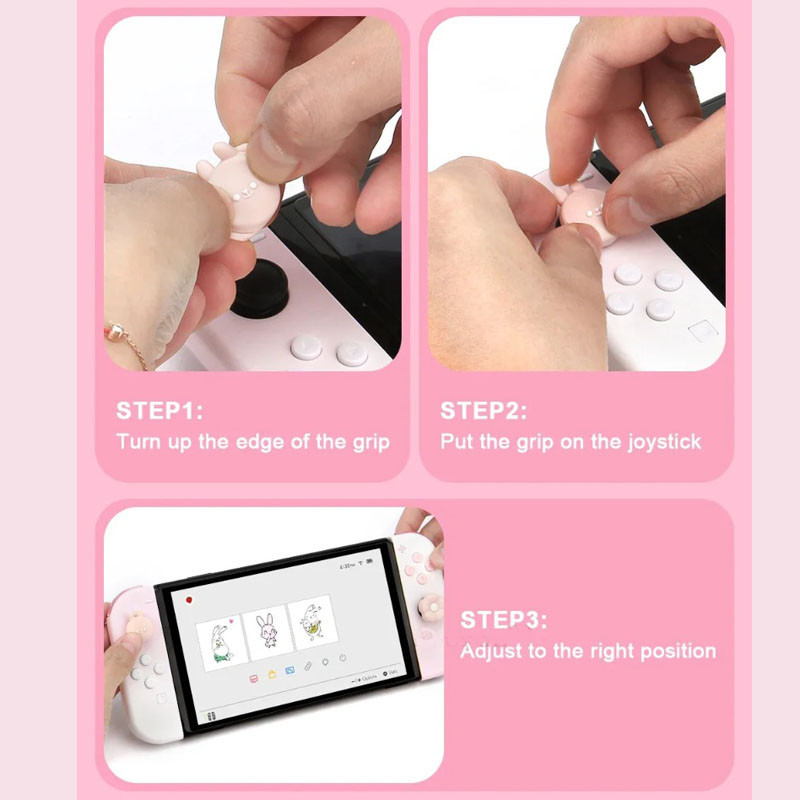 STEP1:
Turn up the edge of the grip

STEP2:
Put the grip on the joystick

STEP3:
Adjust to the right position