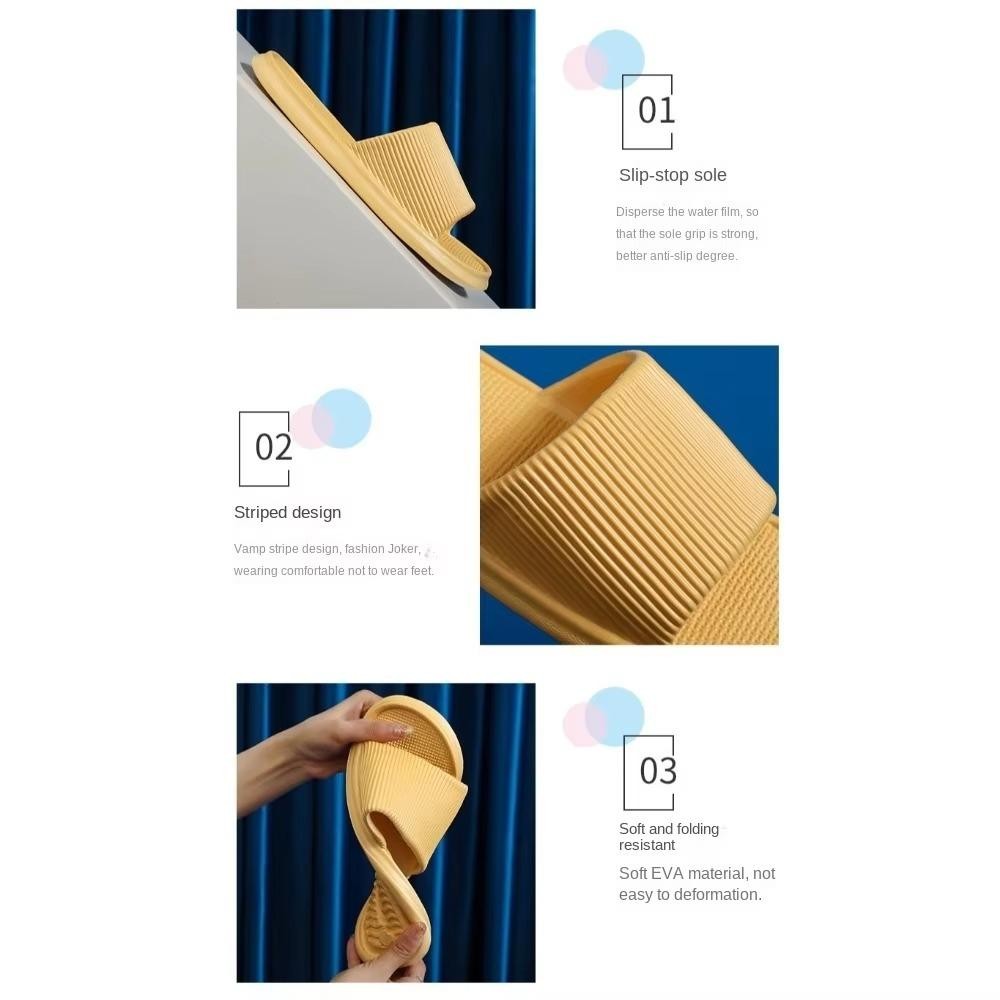 01

Slip-stop sole

Disperse the water film, so that the sole grip is strong, better anti-slip degree.

02

Striped design

Vamp stripe design, fashion Joker, wearing comfortable not to wear feet.

03

Soft and folding resistant

Soft EVA material, not easy to deformation.