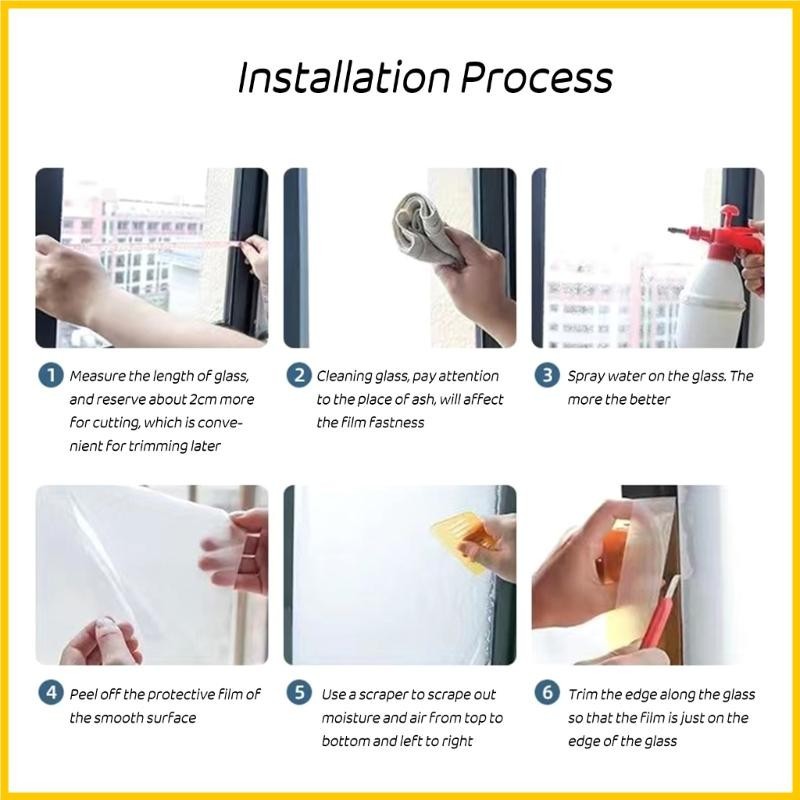 Installation Process

1 Measure the length of glass, and reserve about 2cm more for cutting, which is convenient for trimming later

2 Cleaning glass, pay attention to the place of ash, will affect the film fastness

3 Spray water on the glass. The more the better

4 Peel off the protective film of the smooth surface

5 Use a scraper to scrape out moisture and air from top to bottom and left to right

6 Trim the edge along the glass so that the film is just on the edge of the glass