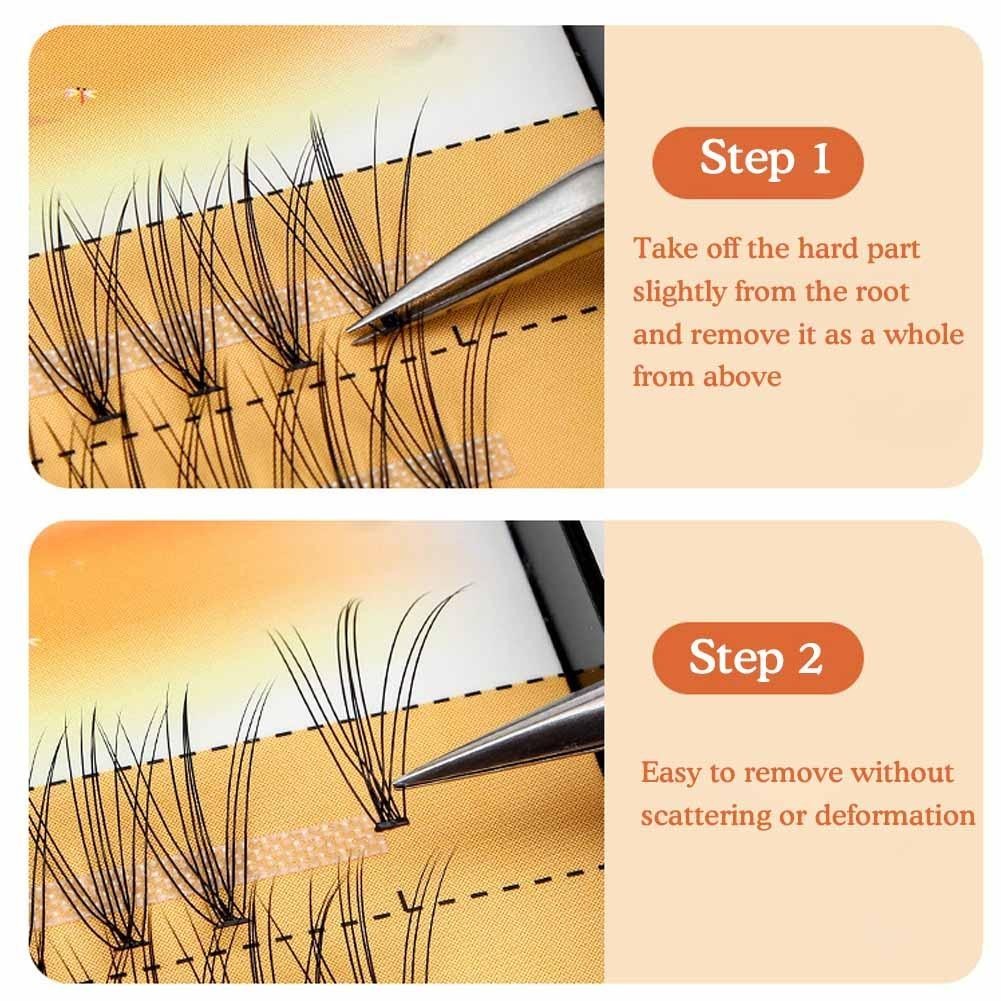 Step 1

Take off the hard part slightly from the root and remove it as a whole from above

Step 2

Easy to remove without scattering or deformation