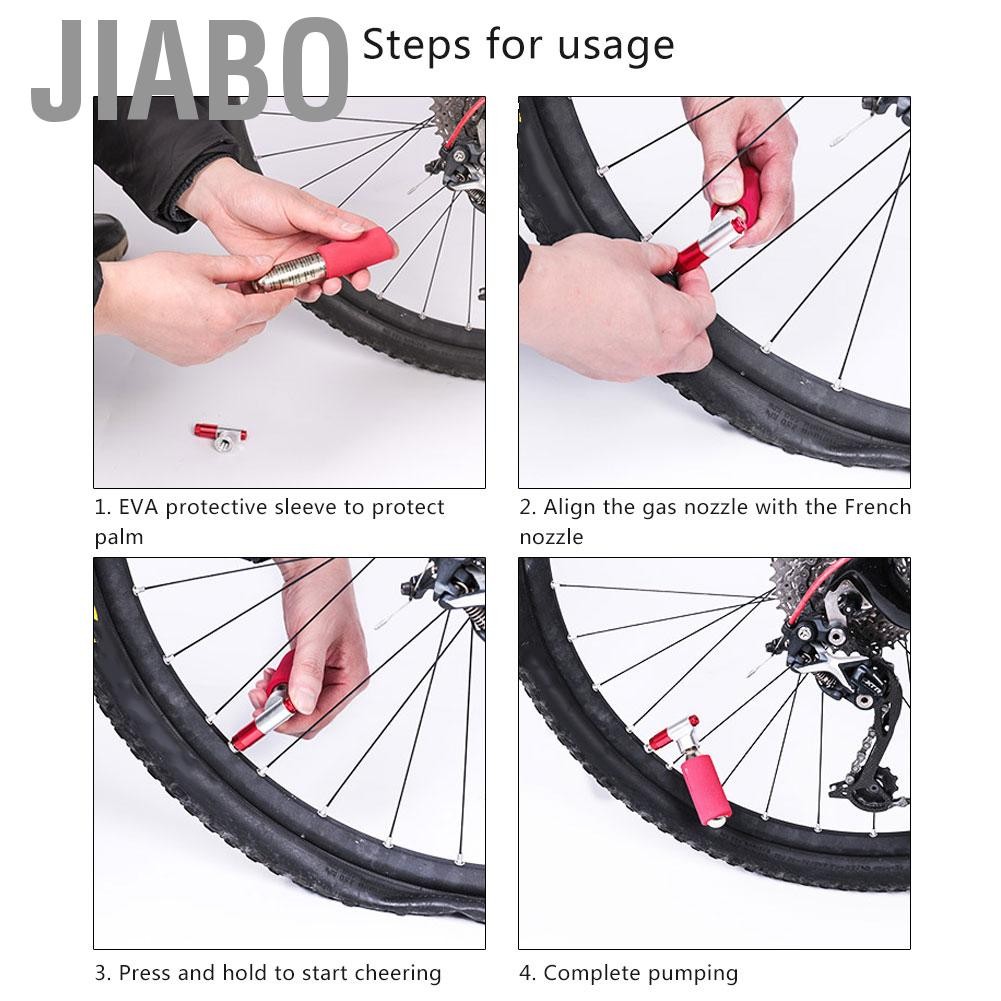 JIABO Steps for usage

1. EVA protective sleeve to protect palm

2. Align the gas nozzle with the French nozzle

3. Press and hold to start cheering

4. Complete pumping