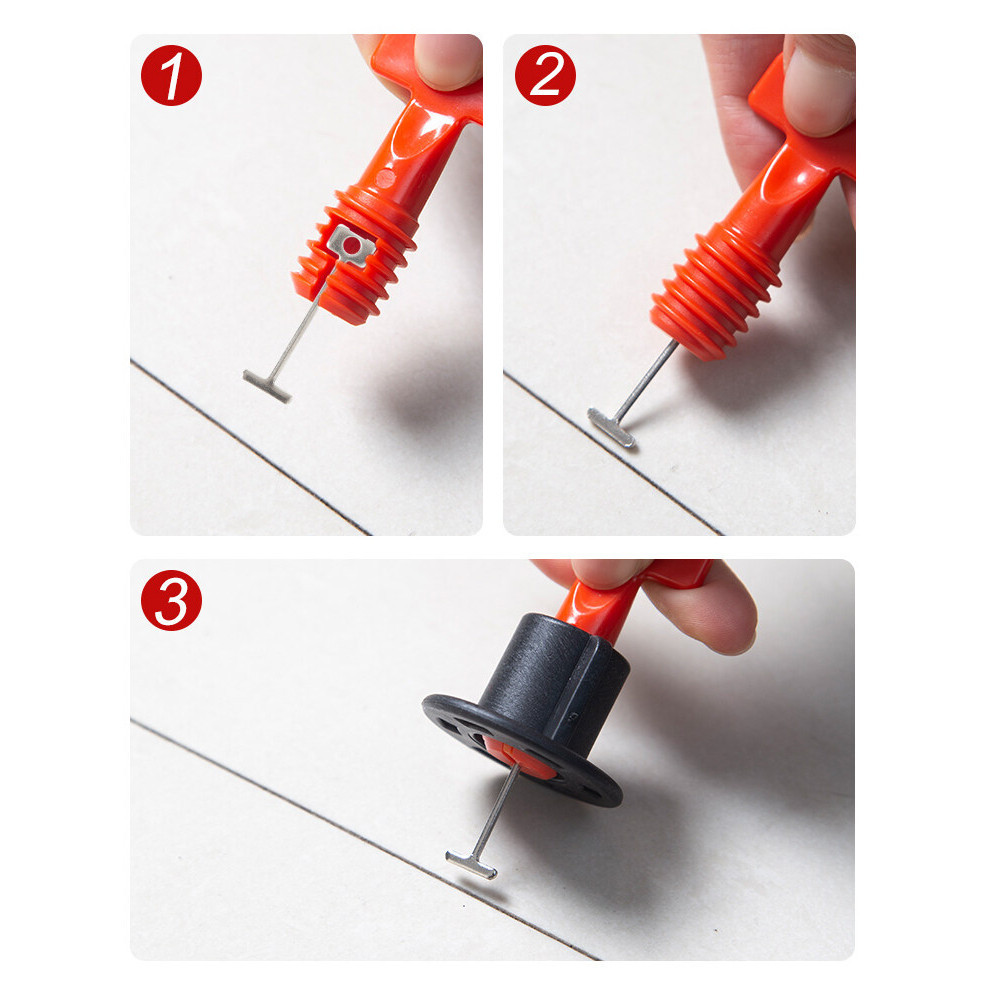 1

2

3