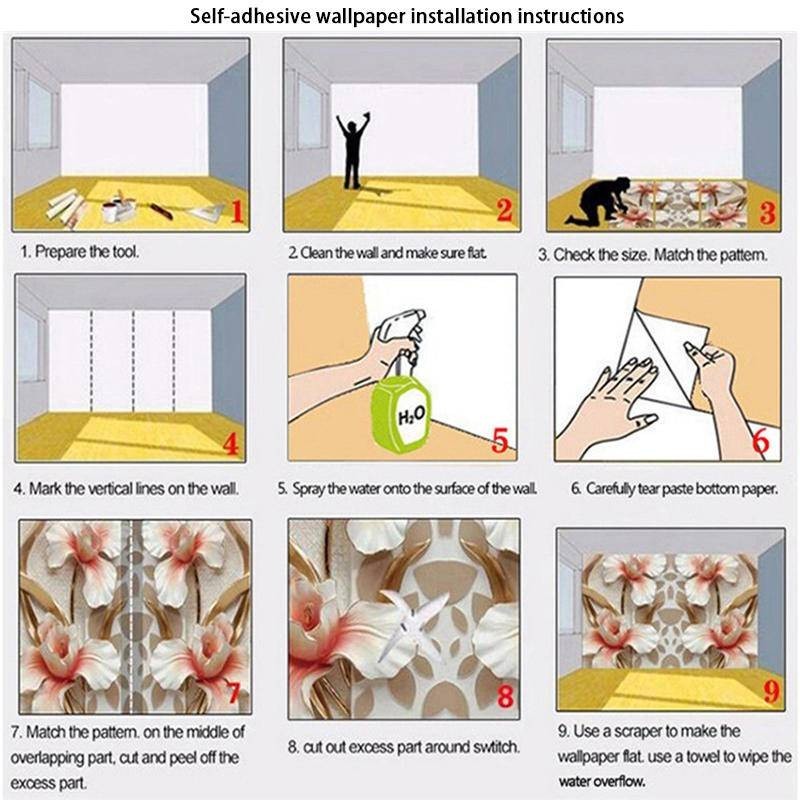 Self-adhesive wallpaper installation instructions

1

1. Prepare the tool.

2

2. Clean the wall and make sure flat.

3

3. Check the size. Match the pattern.

4

4. Mark the vertical lines on the wall.

$H_2O$

5

5. Spray the water onto the surface of the wall.

6

6. Carefully tear paste bottom paper.

7

7. Match the pattern. on the middle of overlapping part, cut and peel off the excess part.

8

8. cut out excess part around swtitch.

9

9. Use a scraper to make the wallpaper flat. use a towel to wipe the water overflow.