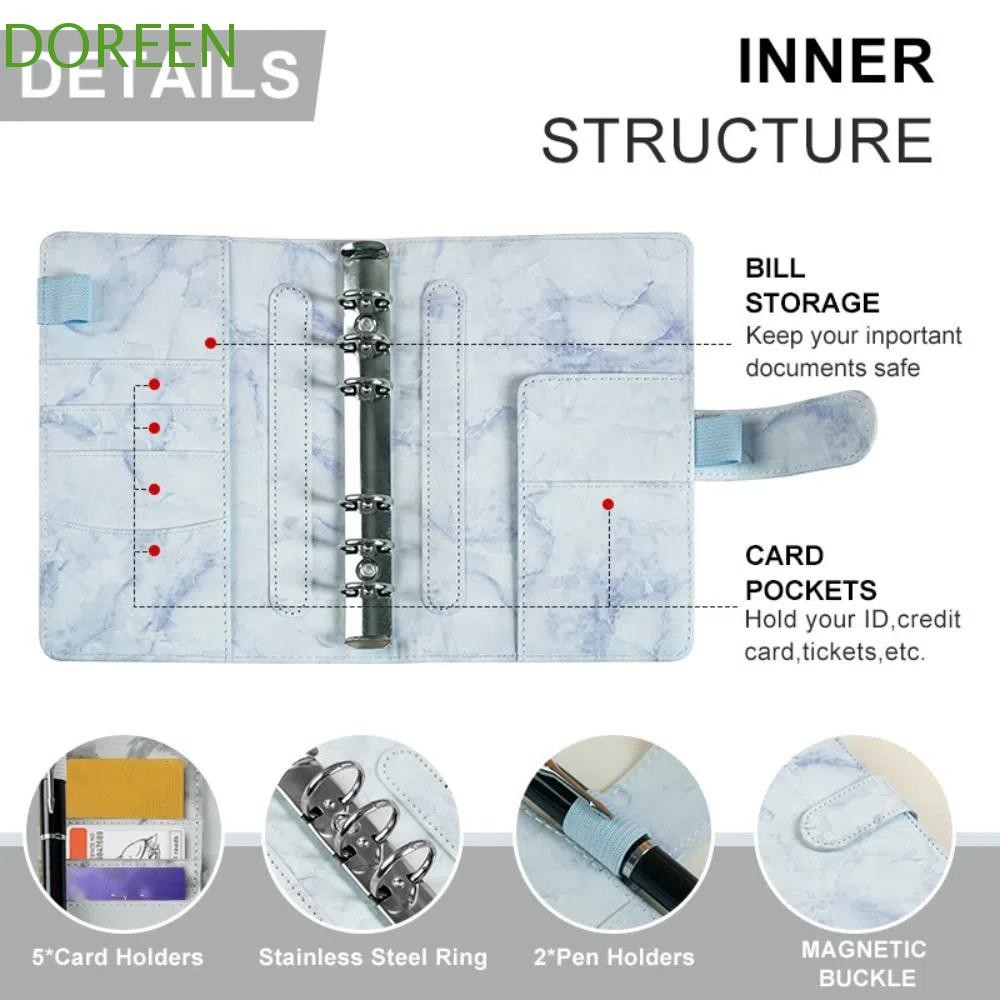 DOREEN
DETAILS

INNER
STRUCTURE

BILL
STORAGE
Keep your inportant documents safe

CARD
POCKETS
Hold your ID,credit card,tickets,etc.

5*Card Holders
Stainless Steel Ring
2*Pen Holders
MAGNETIC BUCKLE