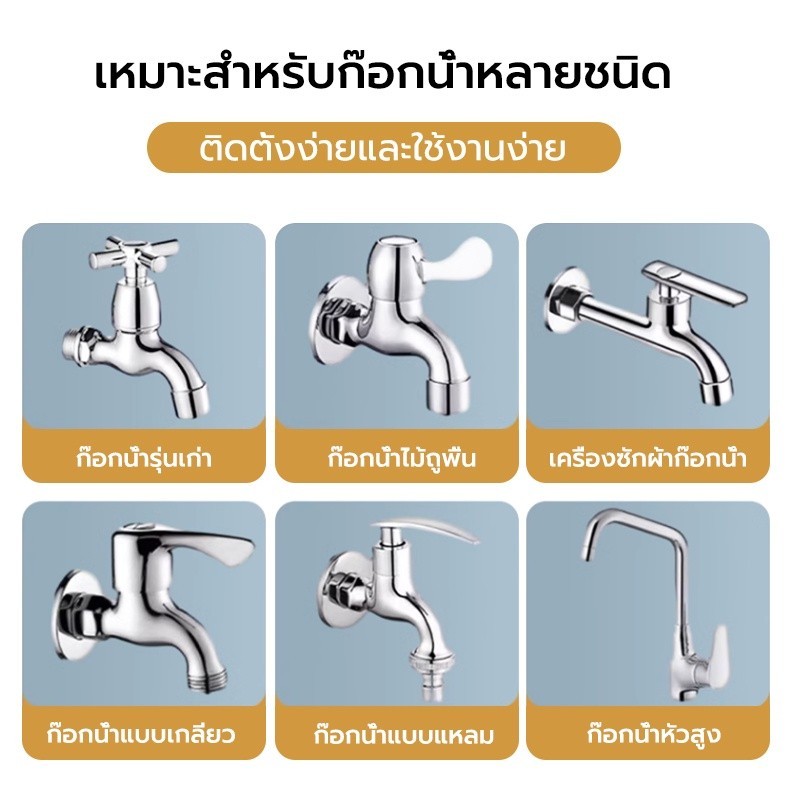 เหมาะสำหรับก๊อกน้ำหลายชนิด

ติดตั้งง่ายและใช้งานง่าย

ก๊อกน้ำรุ่นเก่า

ก๊อกน้ำไม้ถูพื้น

เครื่องซักผ้าก๊อกน้ำ

ก๊อกน้ำแบบเกลียว

ก๊อกน้ำแบบแหลม

ก๊อกน้ำหัวสูง