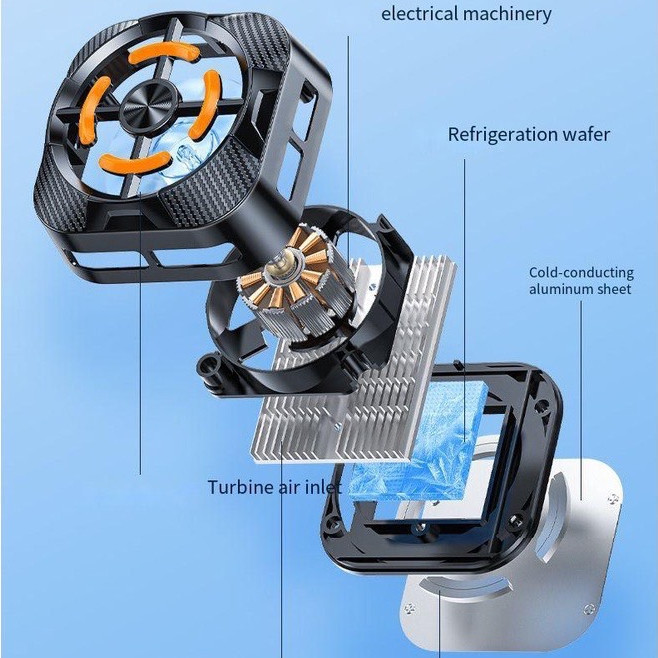 electrical machinery

Refrigeration wafer

Cold-conducting aluminum sheet

Turbine air inlet