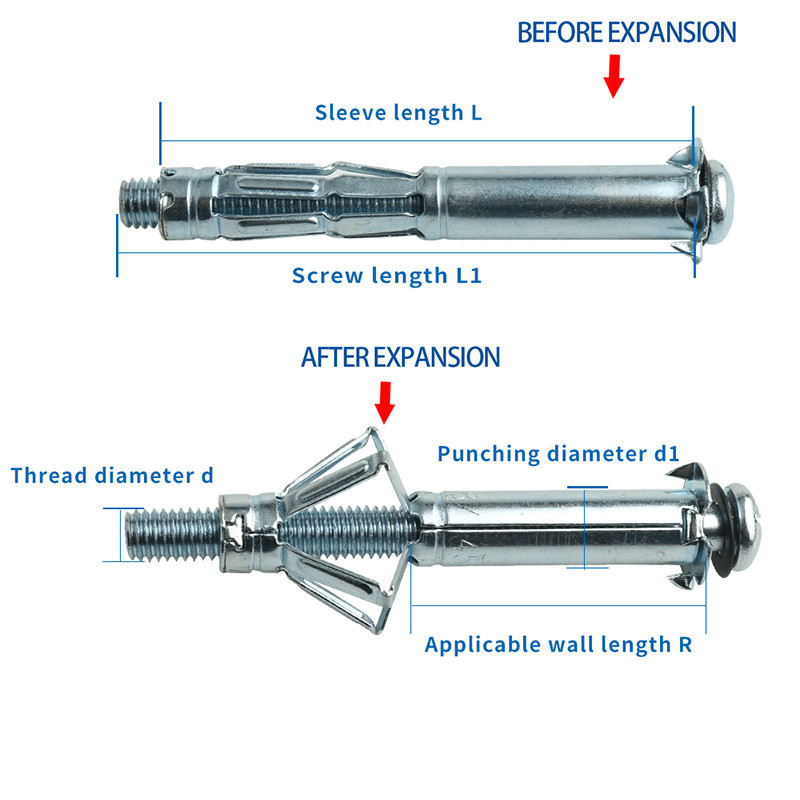 BEFORE EXPANSION

Sleeve length L

Screw length L1

AFTER EXPANSION

Thread diameter d

Punching diameter d1

Applicable wall length R