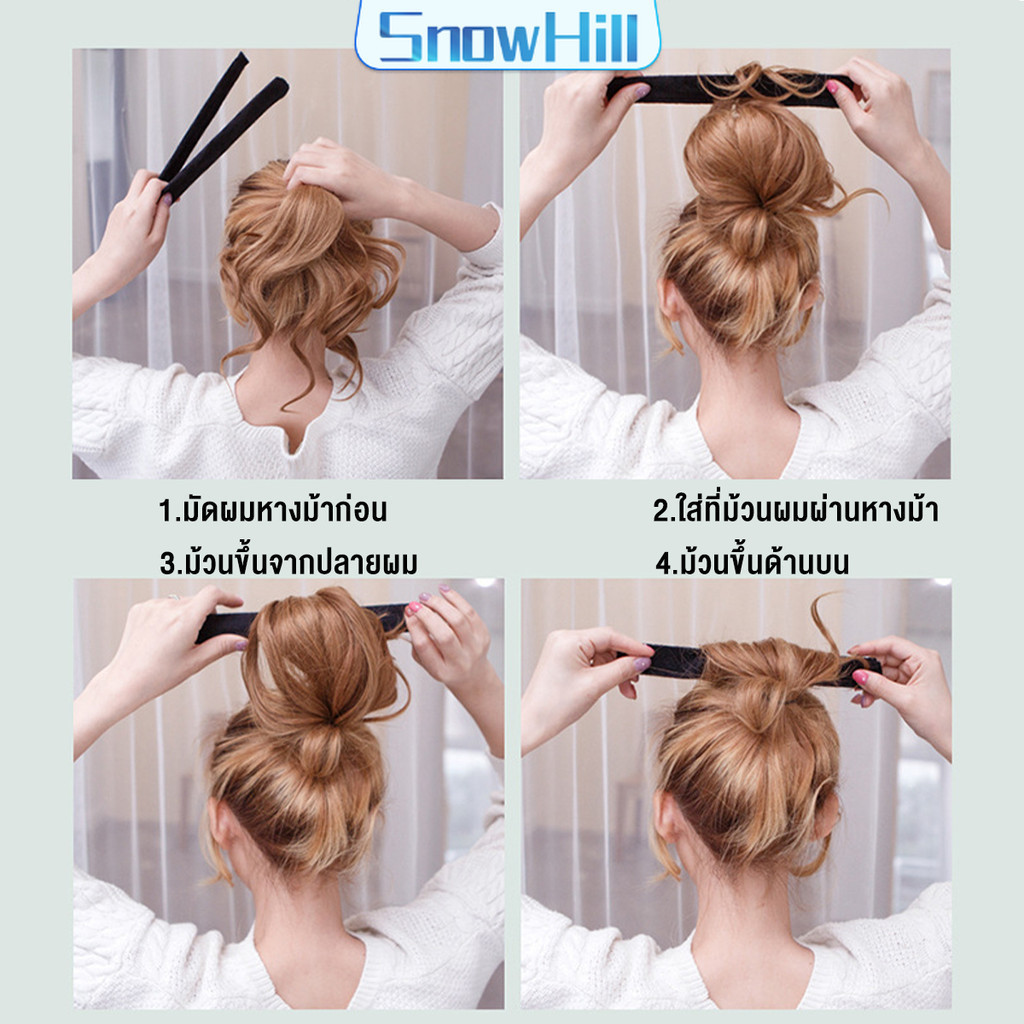 SnowHill

1.มัดผมหางม้าก่อน

2.ใส่ที่ม้วนผมผ่านหางม้า

3.ม้วนขึ้นจากปลายผม

4.ม้วนขึ้นด้านบน