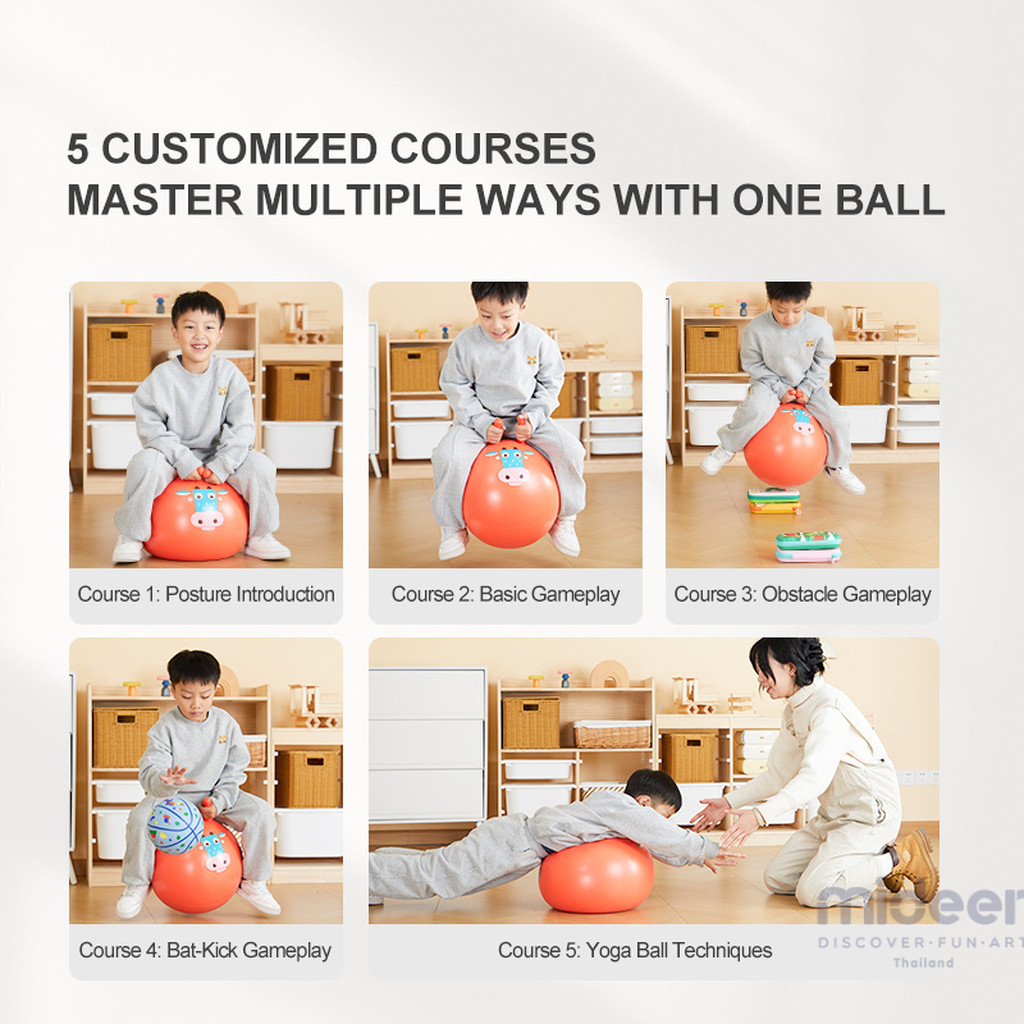 5 CUSTOMIZED COURSES
MASTER MULTIPLE WAYS WITH ONE BALL

Course 1: Posture Introduction

Course 2: Basic Gameplay

Course 3: Obstacle Gameplay

Course 4: Bat-Kick Gameplay

Course 5: Yoga Ball Techniques

mideer
DISCOVER·FUN·ART
Thailand