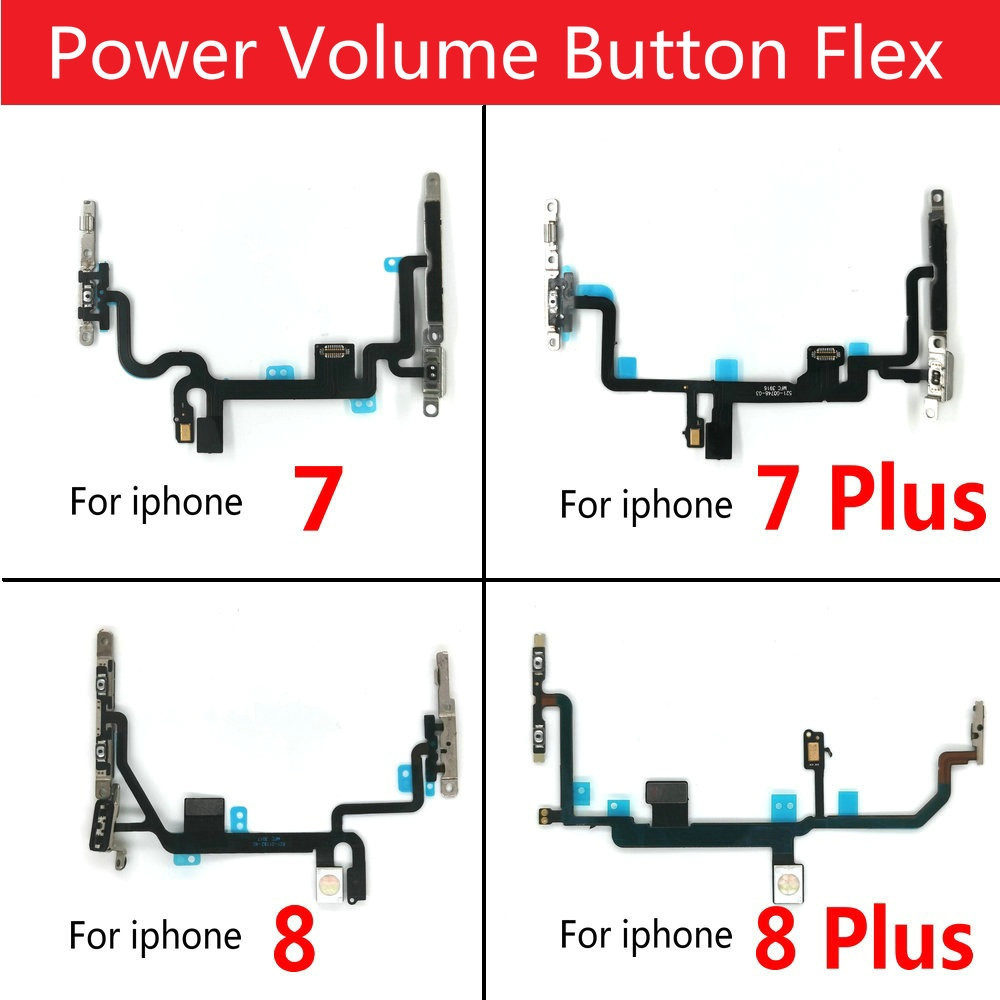 Power Volume Button Flex

For iphone 7

For iphone 7 Plus

For iphone 8

For iphone 8 Plus