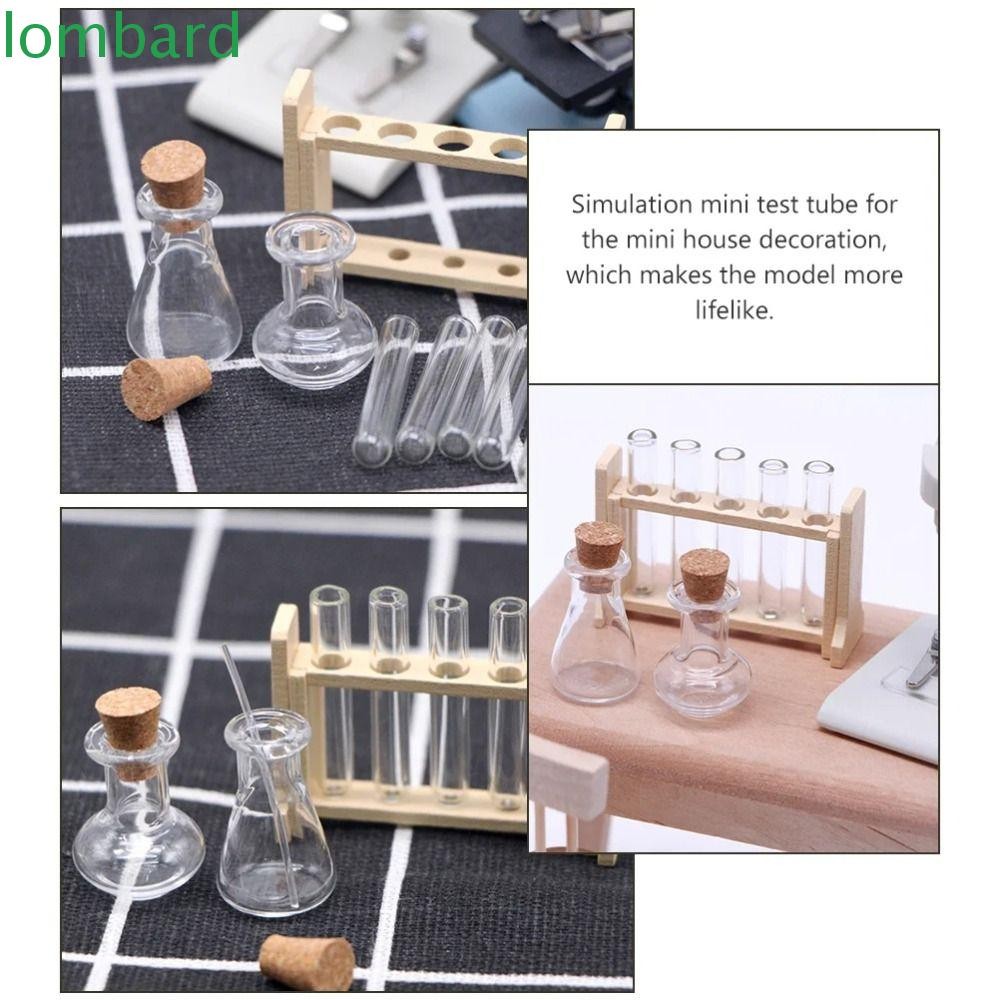 lombard

Simulation mini test tube for the mini house decoration, which makes the model more lifelike.