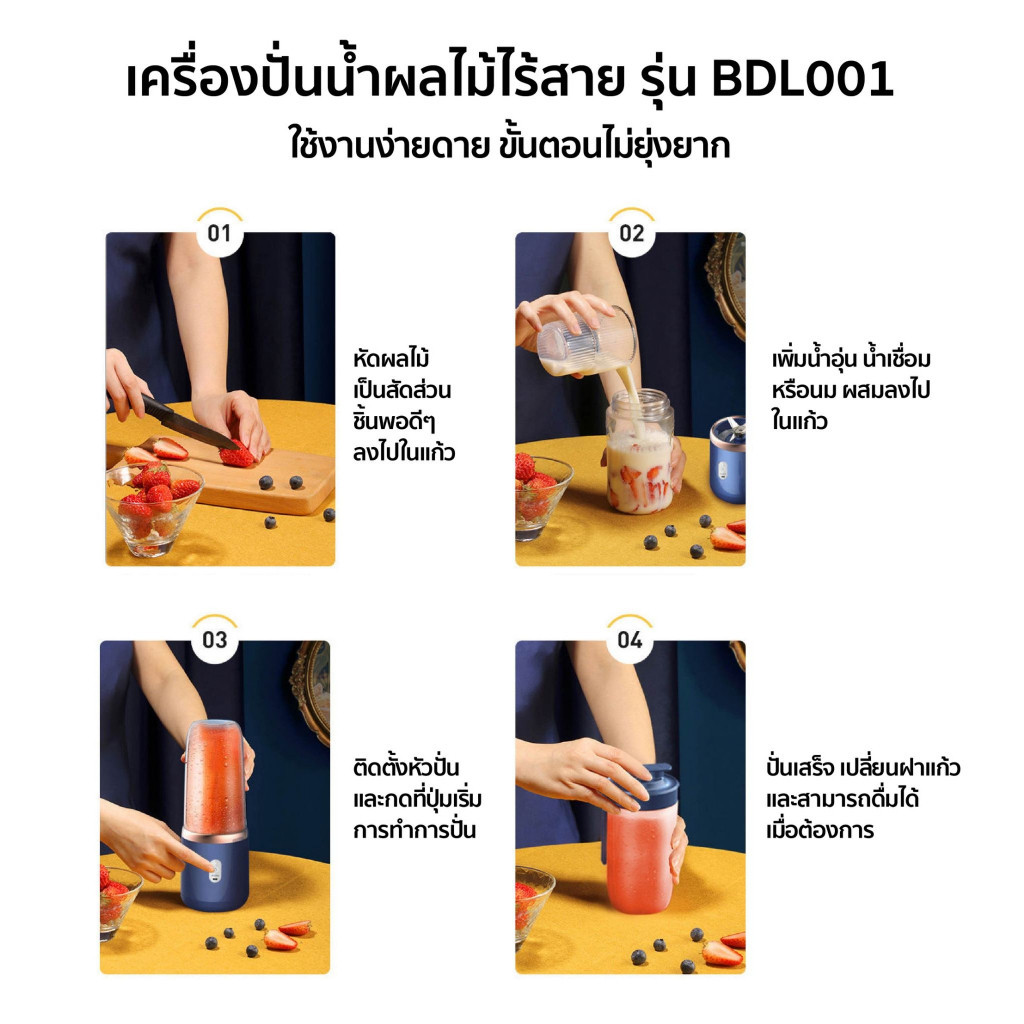 เครื่องปั่นน้ำผลไม้ไร้สาย รุ่น BDL001
ใช้งานง่ายดาย ขั้นตอนไม่ยุ่งยาก

01

หัดผลไม้ เป็นสัดส่วน ชิ้นพอดีๆ ลงไปในแก้ว

02

เพิ่มน้ำอุ่น น้ำเชื่อม หรือนม ผสมลงไป ในแก้ว

03

ติดตั้งหัวปั่น และกดที่ปุ่มเริ่ม การทำการปั่น

04

ปั่นเสร็จ เปลี่ยนฝาแก้ว และสามารถดื่มได้ เมื่อต้องการ