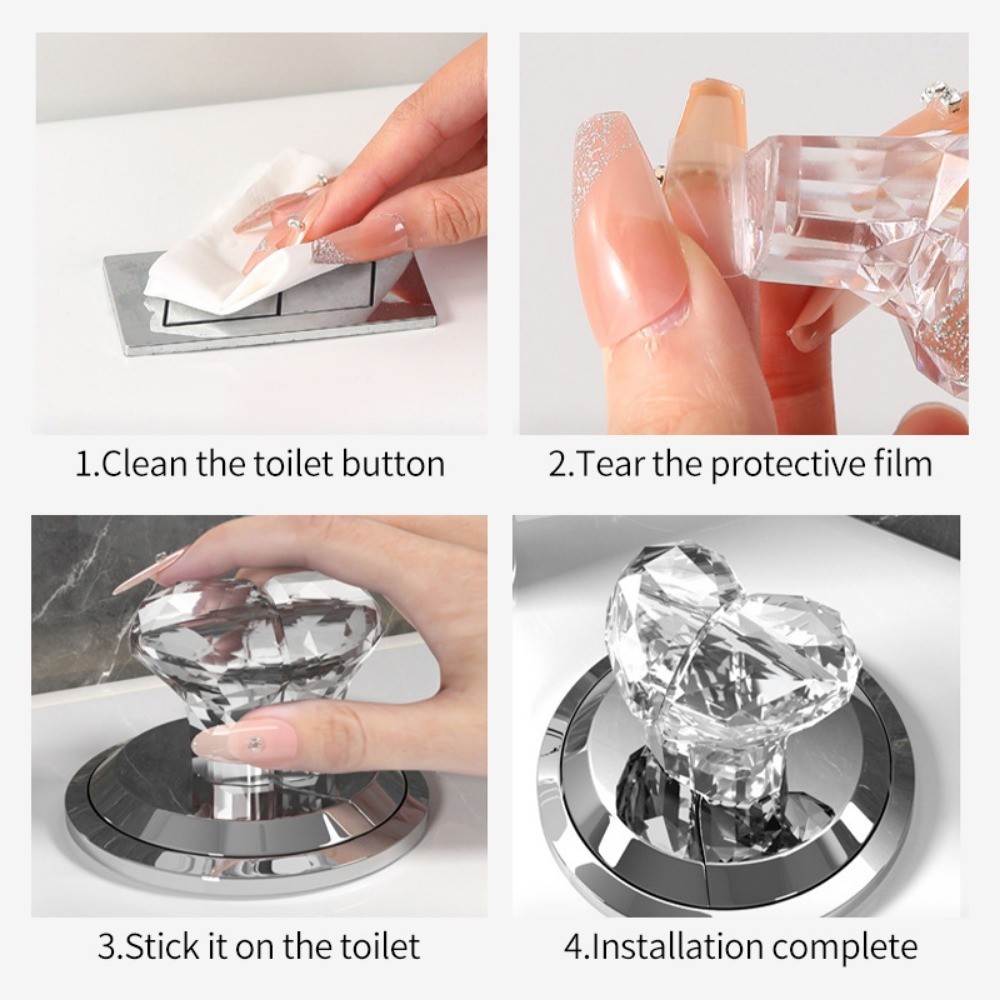 1.Clean the toilet button

2.Tear the protective film

3.Stick it on the toilet

4.Installation complete