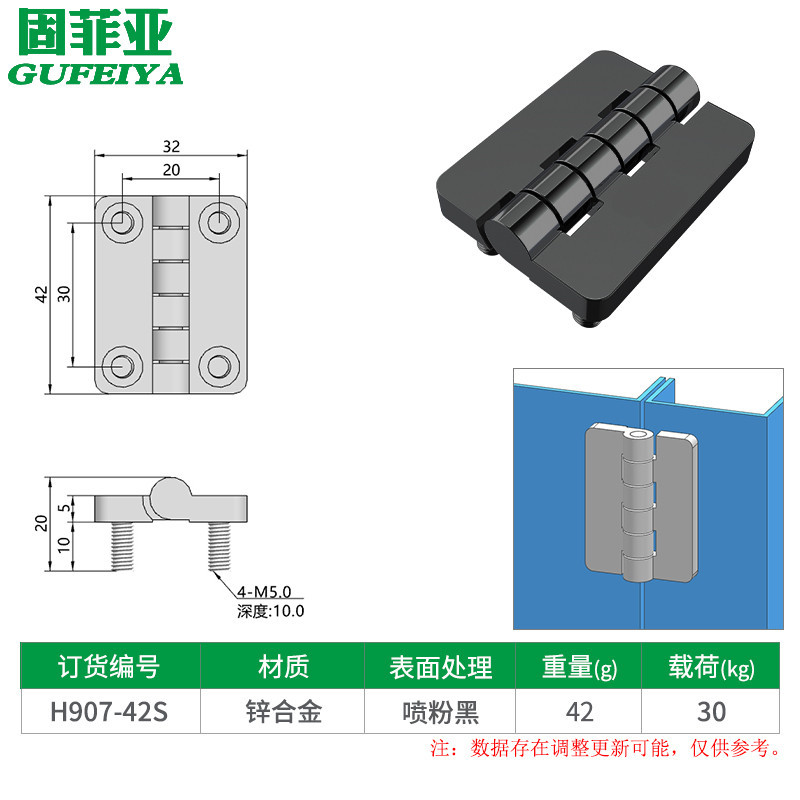 固菲亚
GUFEIYA

32
20
42
30

20
5
10
4-M5.0
深度:10.0

| 订货编号 | 材质 | 表面处理 | 重量(g) | 载荷(kg) |
|---|---|---|---|---|
| H907-42S | 锌合金 | 喷粉黑 | 42 | 30 |

注：数据存在调整更新可能，仅供参考。