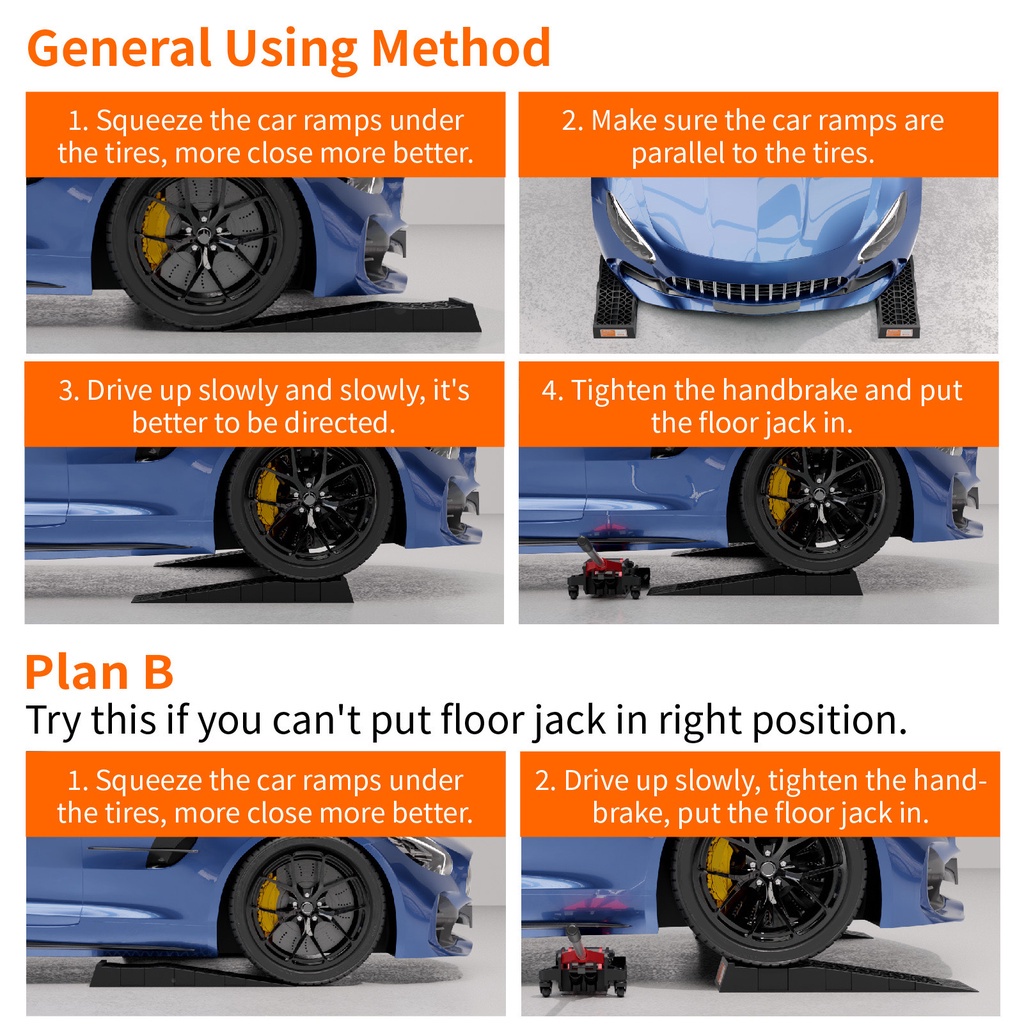 General Using Method

1. Squeeze the car ramps under the tires, more close more better.

2. Make sure the car ramps are parallel to the tires.

3. Drive up slowly and slowly, it's better to be directed.

4. Tighten the handbrake and put the floor jack in.

Plan B

Try this if you can't put floor jack in right position.

1. Squeeze the car ramps under the tires, more close more better.

2. Drive up slowly, tighten the handbrake, put the floor jack in.