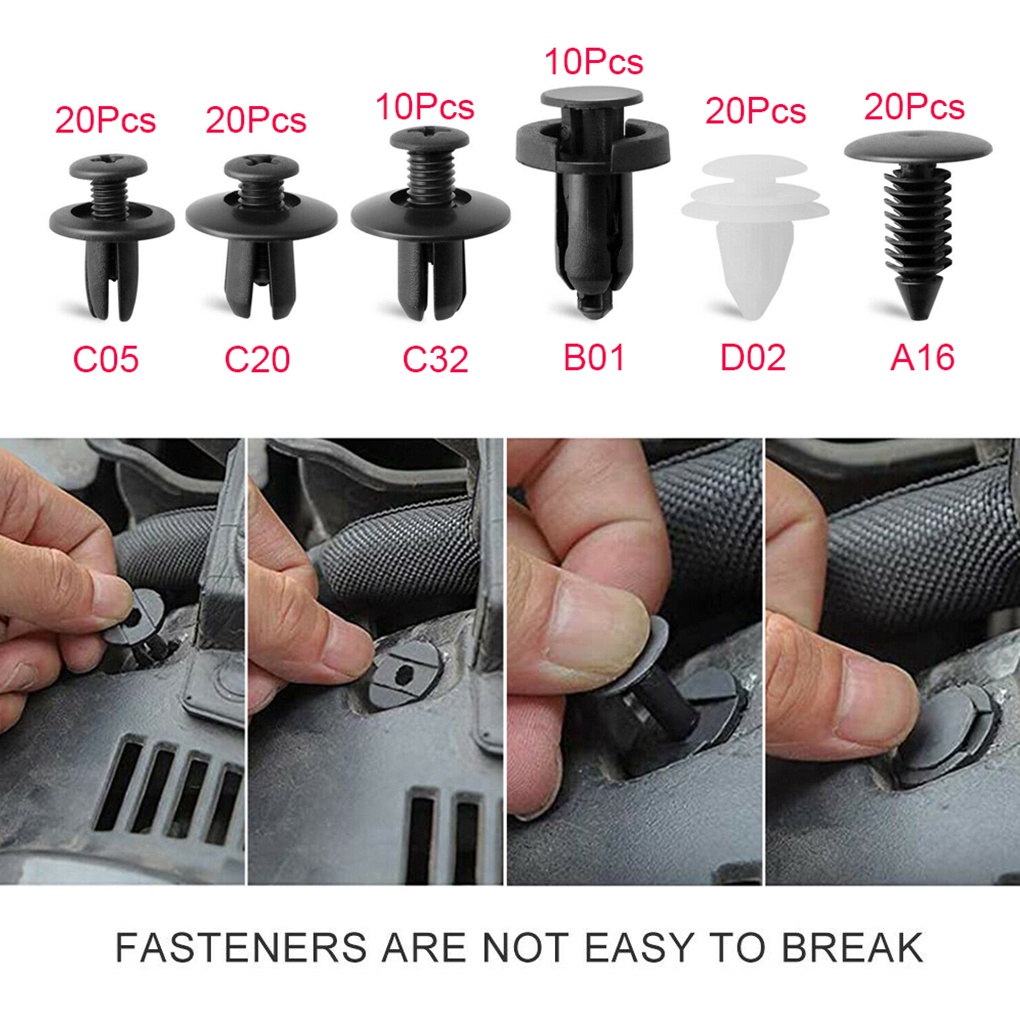 20Pcs 20Pcs 10Pcs 10Pcs 20Pcs 20Pcs

C05 C20 C32 B01 D02 A16

FASTENERS ARE NOT EASY TO BREAK