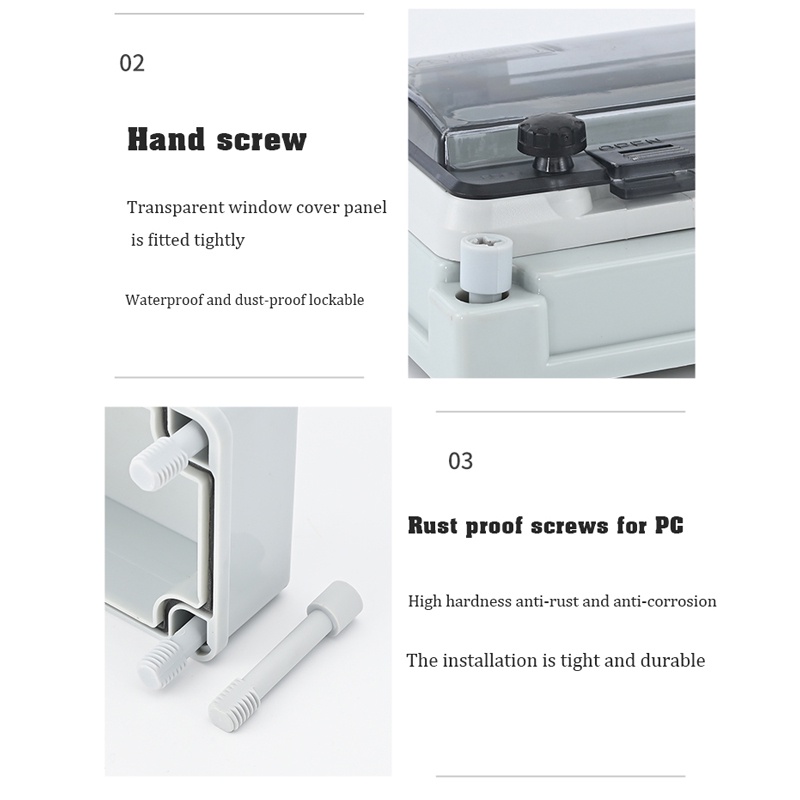 02

Hand screw

Transparent window cover panel is fitted tightly

Waterproof and dust-proof lockable

OPEN

03

Rust proof screws for PC

High hardness anti-rust and anti-corrosion

The installation is tight and durable