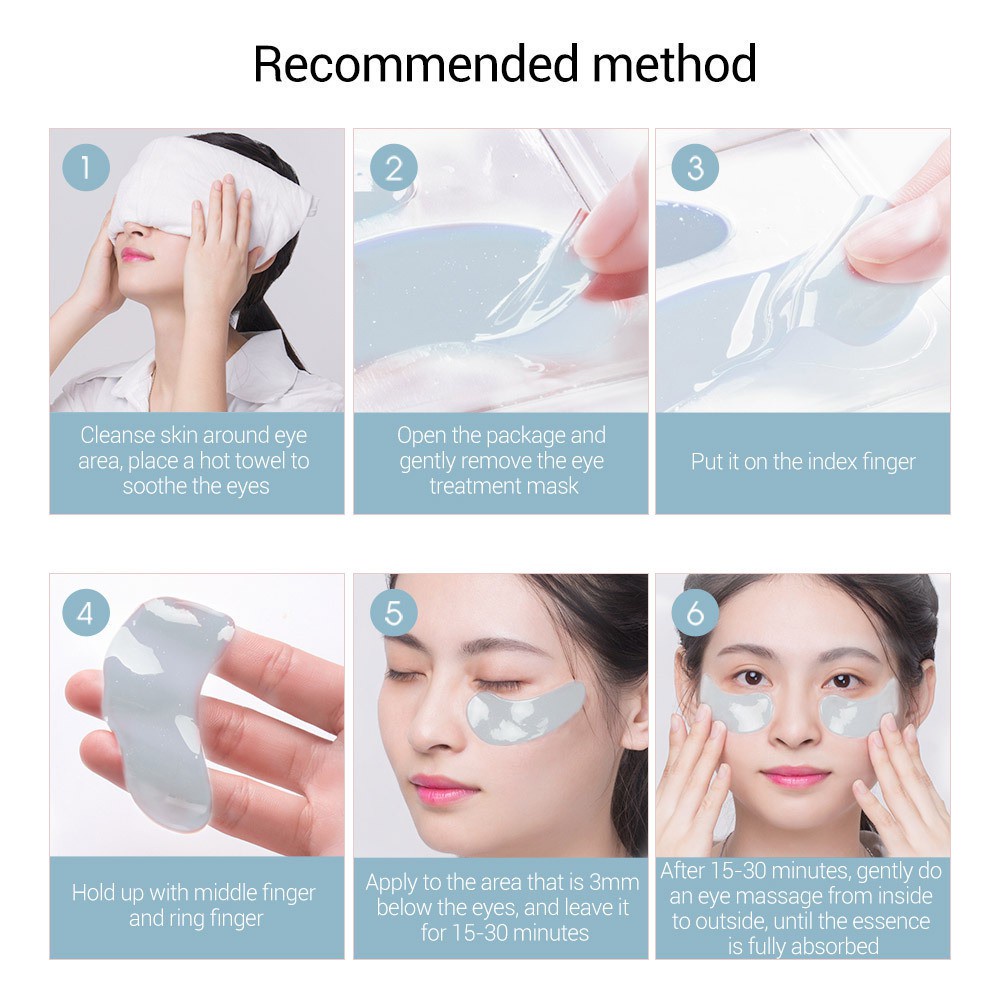 Recommended method

1

Cleanse skin around eye area, place a hot towel to soothe the eyes

2

Open the package and gently remove the eye treatment mask

3

Put it on the index finger

4

Hold up with middle finger and ring finger

5

Apply to the area that is 3mm below the eyes, and leave it for 15-30 minutes

6

After 15-30 minutes, gently do an eye massage from inside to outside, until the essence is fully absorbed