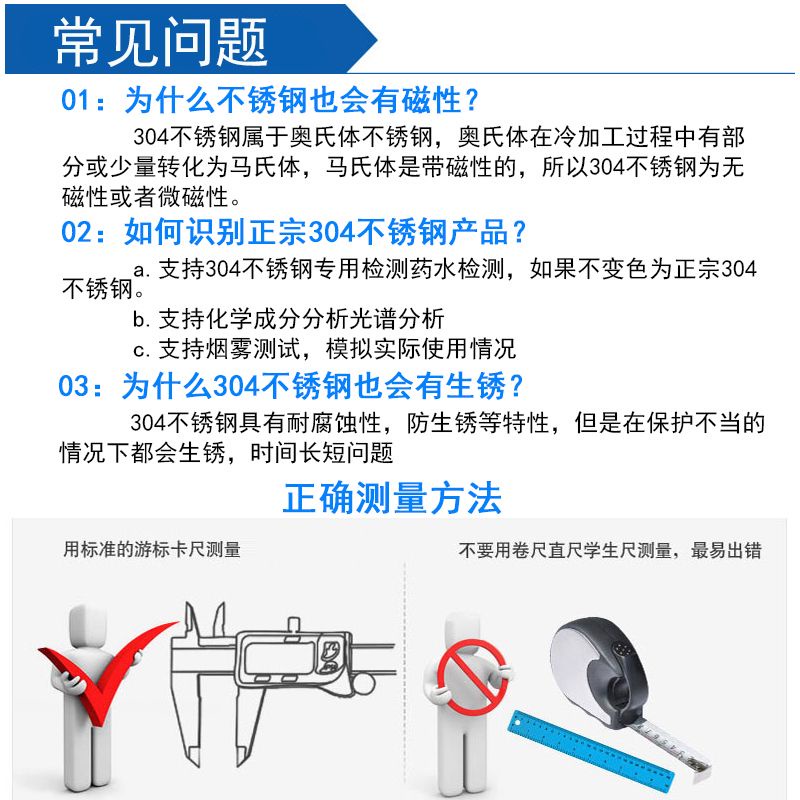 常见问题

01：为什么不锈钢也会有磁性？

304不锈钢属于奥氏体不锈钢，奥氏体在冷加工过程中有部分或少量转化为马氏体，马氏体是带磁性的，所以304不锈钢为无磁性或者微磁性。

02：如何识别正宗304不锈钢产品？

a. 支持304不锈钢专用检测药水检测，如果不变色为正宗304不锈钢。

b. 支持化学成分分析光谱分析

c. 支持烟雾测试，模拟实际使用情况

03：为什么304不锈钢也会有生锈？

304不锈钢具有耐腐蚀性，防生锈等特性，但是在保护不当的情况下都会生锈，时间长短问题

正确测量方法

用标准的游标卡尺测量

不要用卷尺直尺学生尺测量，最易出错