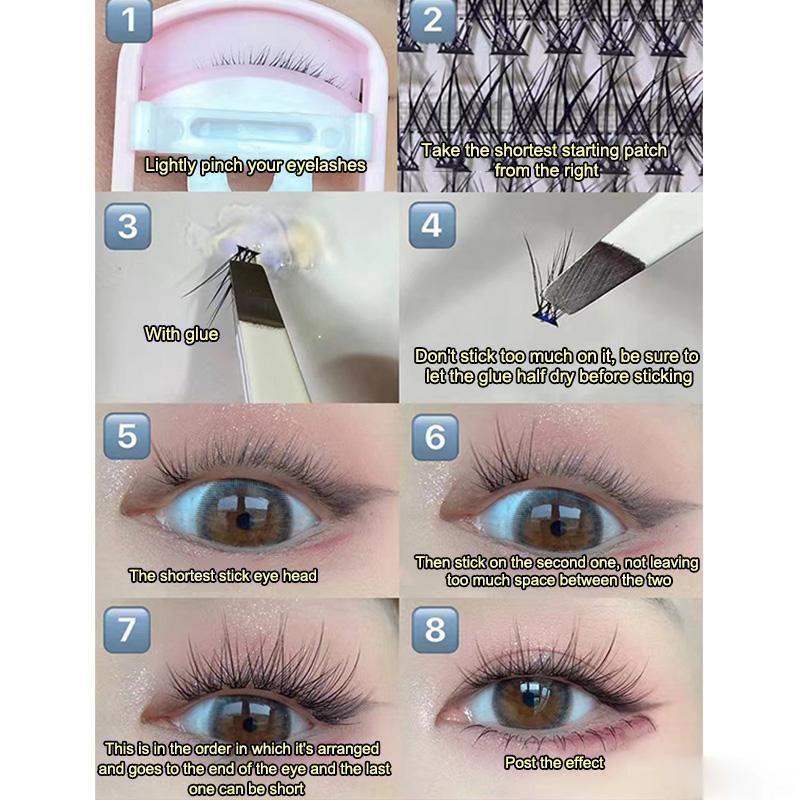 1
Lightly pinch your eyelashes

2
Take the shortest starting patch from the right

3
With glue

4
Don't stick too much on it, be sure to let the glue half dry before sticking

5
The shortest stick eye head

6
Then stick on the second one, not leaving too much space between the two

7
This is in the order in which it's arranged and goes to the end of the eye and the last one can be short

8
Post the effect