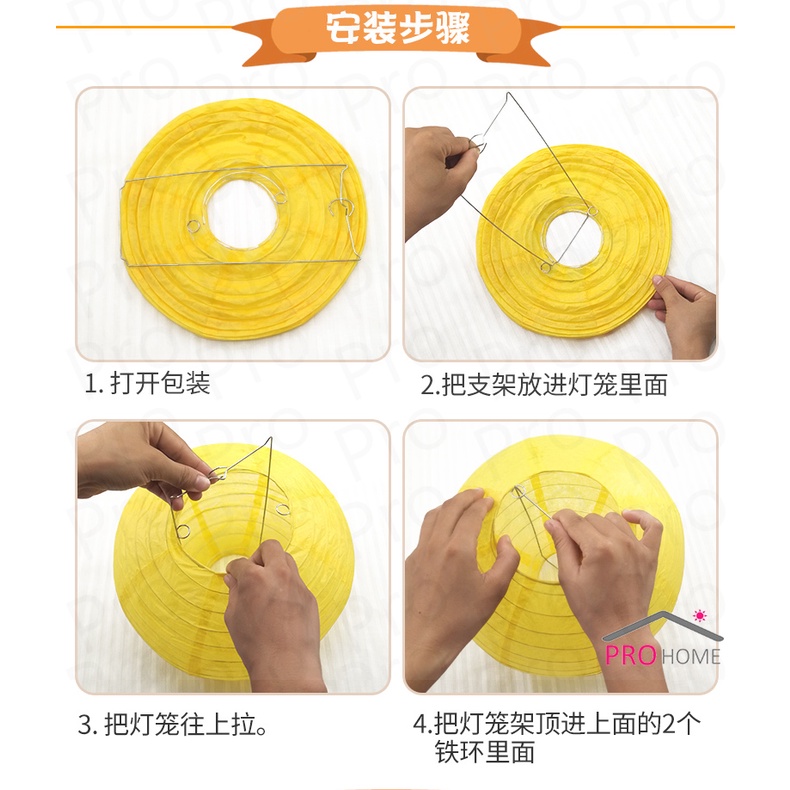 安装步骤

1. 打开包装

2.把支架放进灯笼里面

3. 把灯笼往上拉。

4.把灯笼架顶进上面的2个铁环里面

PRO HOME