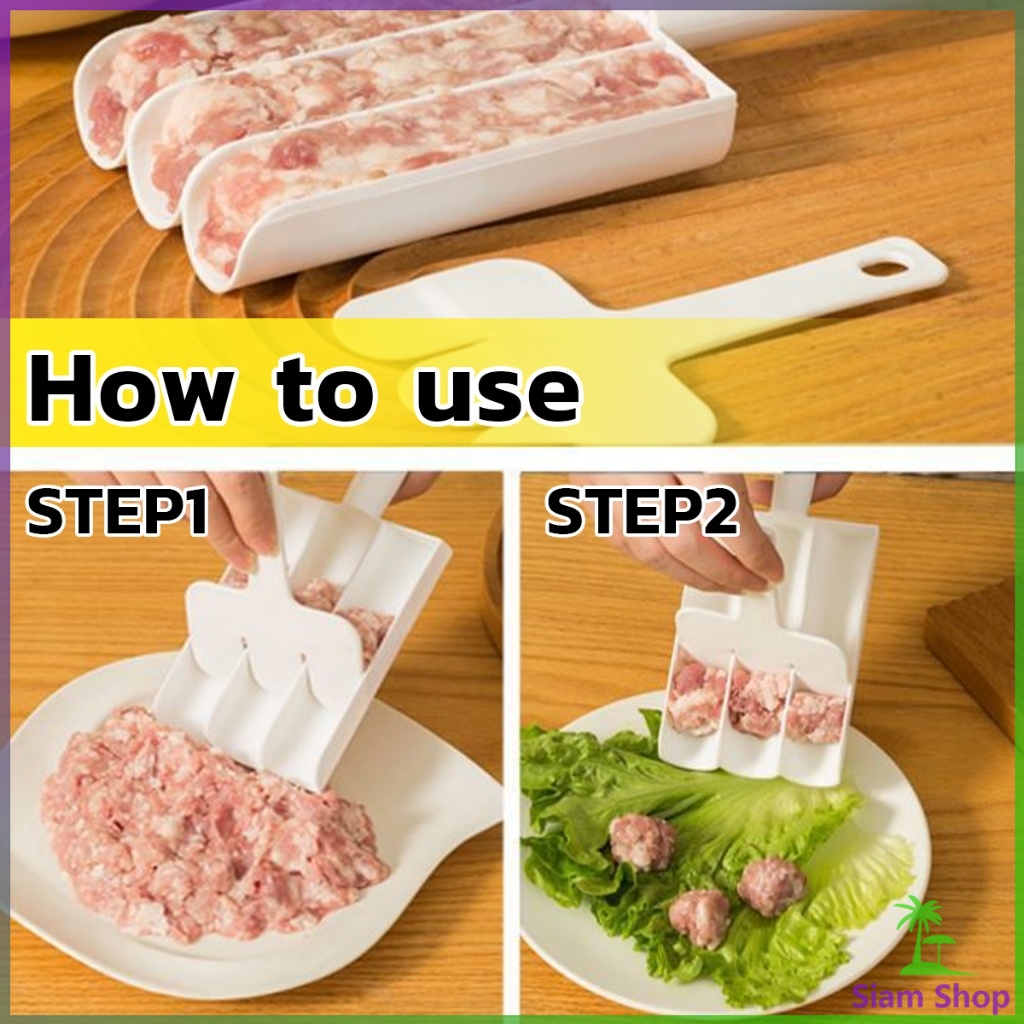 How to use

STEP1

STEP2

Siam Shop