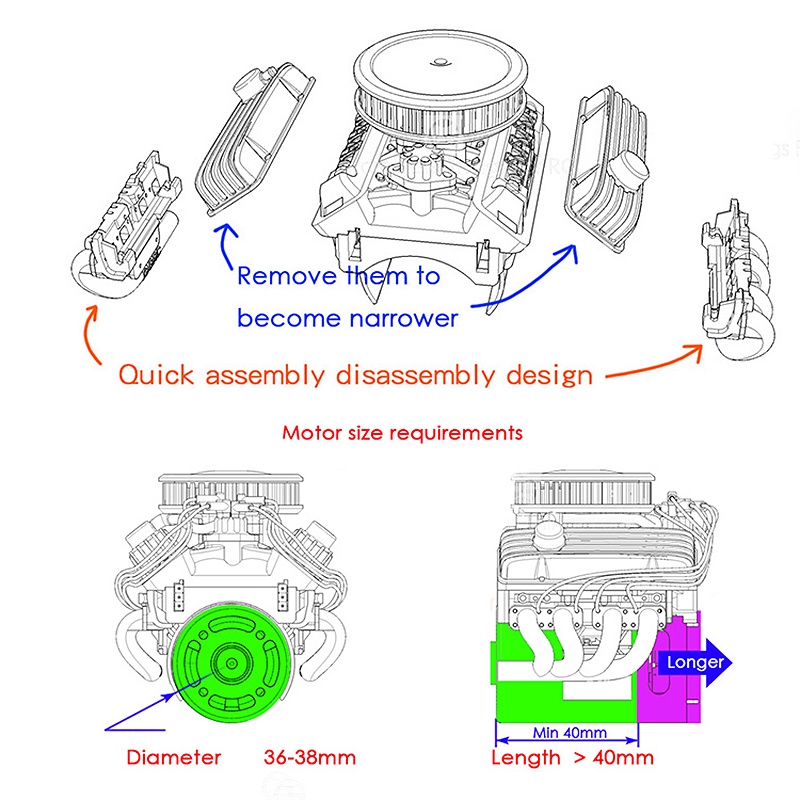 Remove them to become narrower

Quick assembly disassembly design

Motor size requirements

Longer

Min 40mm

Diameter 36-38mm

Length > 40mm