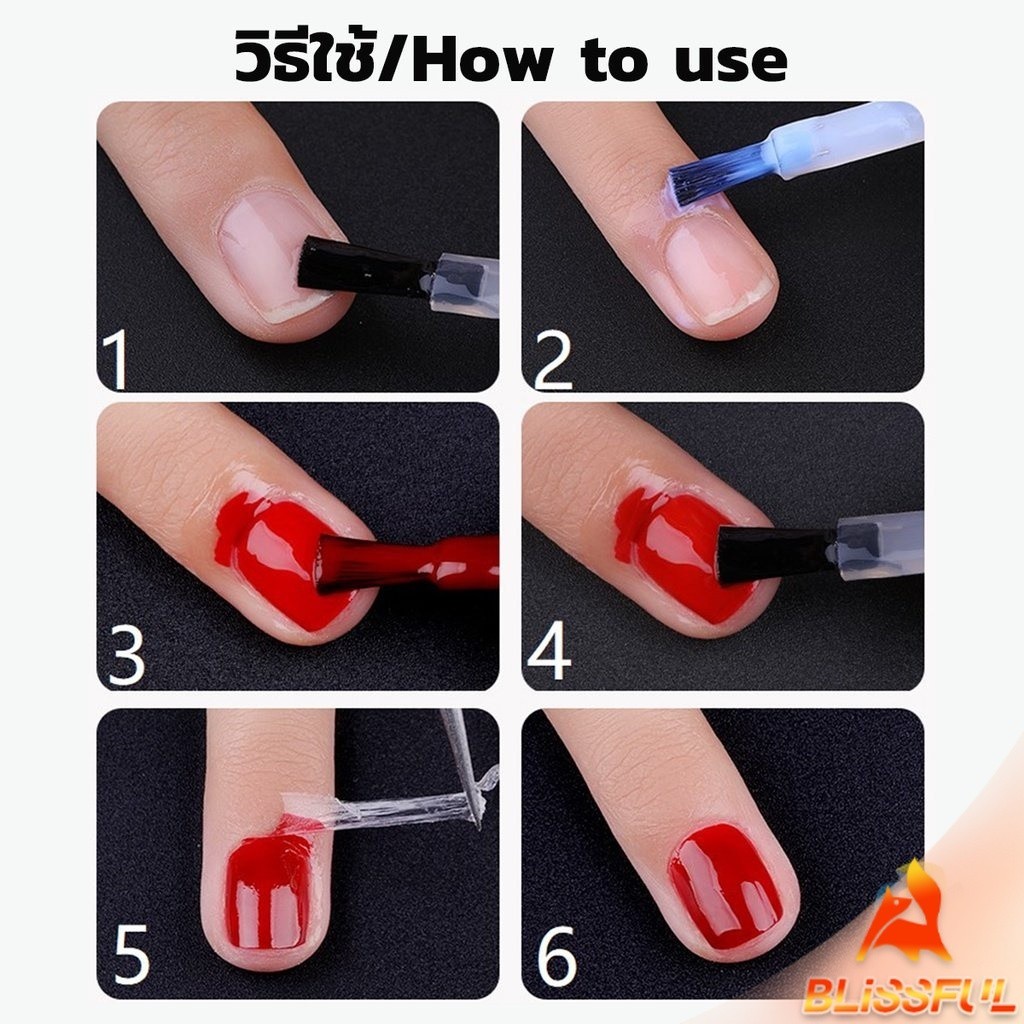 วิธีใช้/How to use

1

2

3

4

5

6

BLiSSFUL