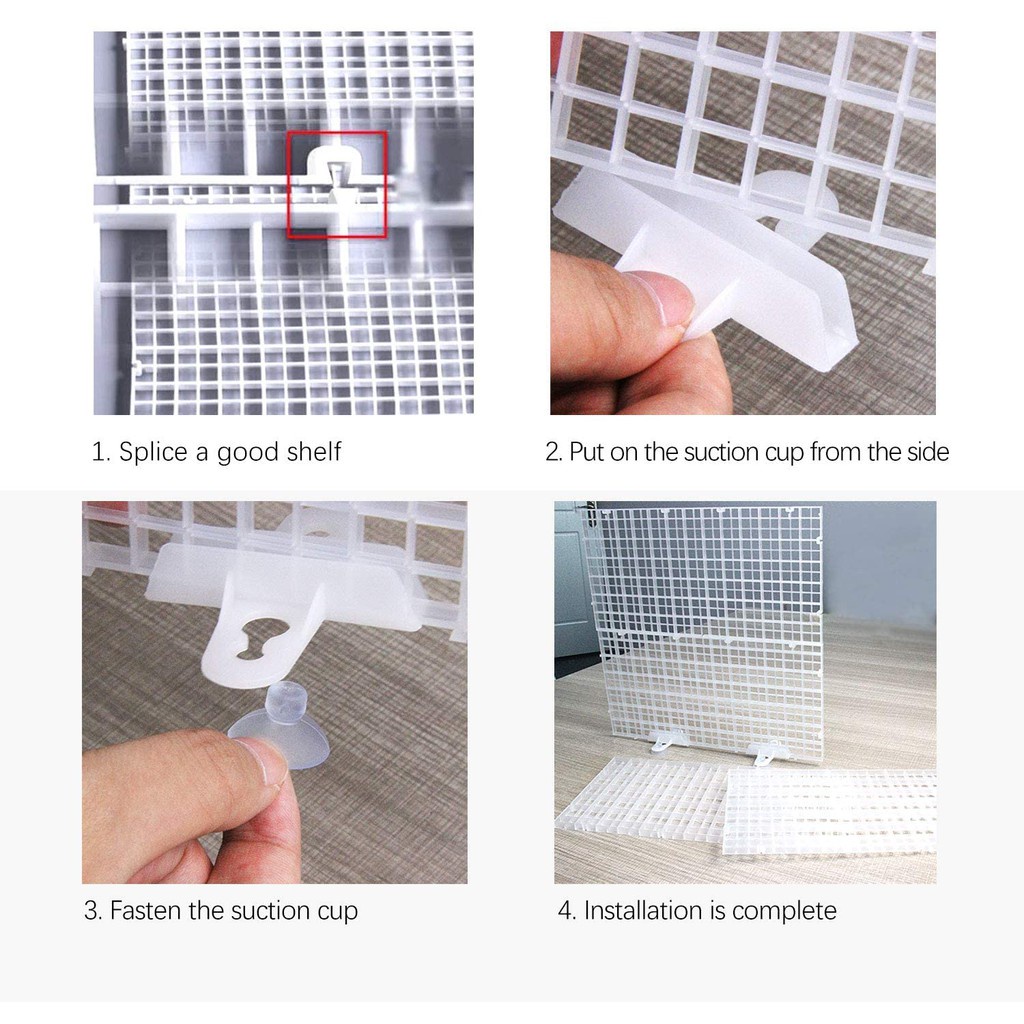 1. Splice a good shelf

2. Put on the suction cup from the side

3. Fasten the suction cup

4. Installation is complete