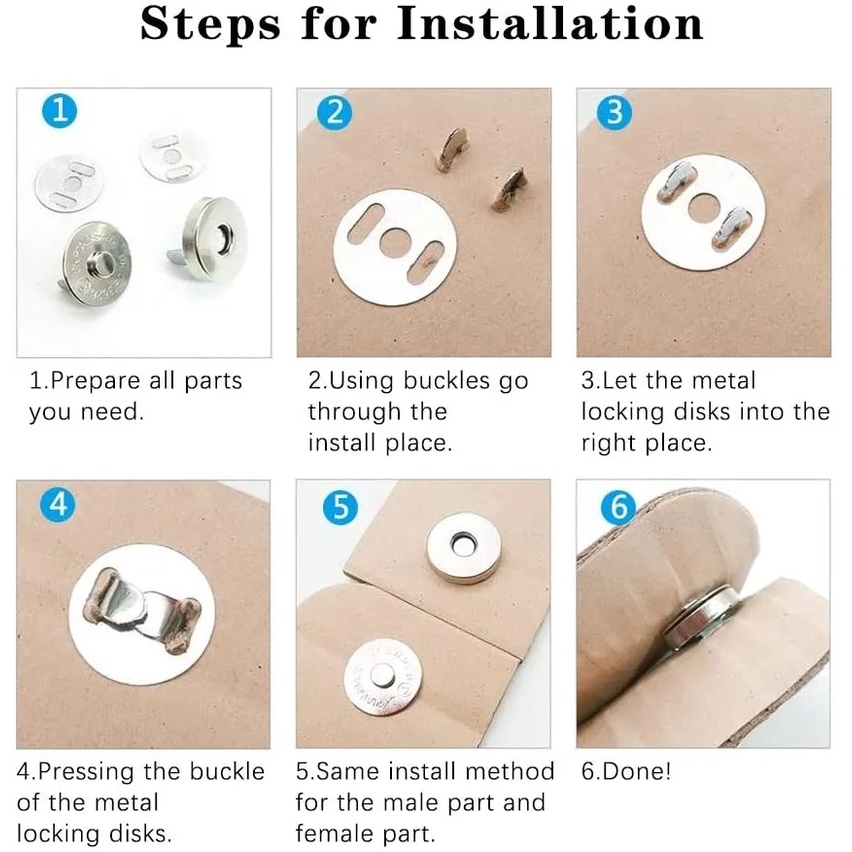 Steps for Installation

1

1.Prepare all parts you need.

2

2.Using buckles go through the install place.

3

3.Let the metal locking disks into the right place.

4

4.Pressing the buckle of the metal locking disks.

5

5.Same install method for the male part and female part.

6

6.Done!