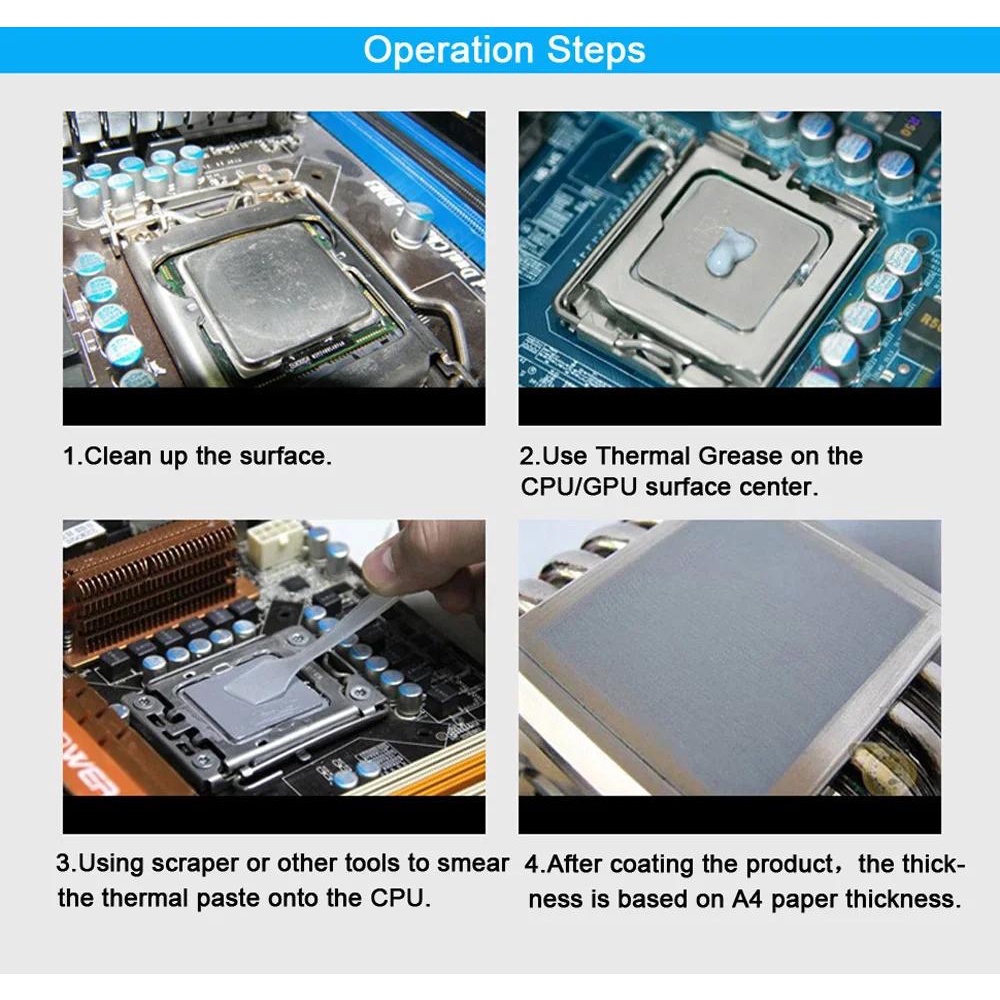 Operation Steps

1.Clean up the surface.

2.Use Thermal Grease on the CPU/GPU surface center.

3.Using scraper or other tools to smear the thermal paste onto the CPU.

4.After coating the product，the thickness is based on A4 paper thickness.