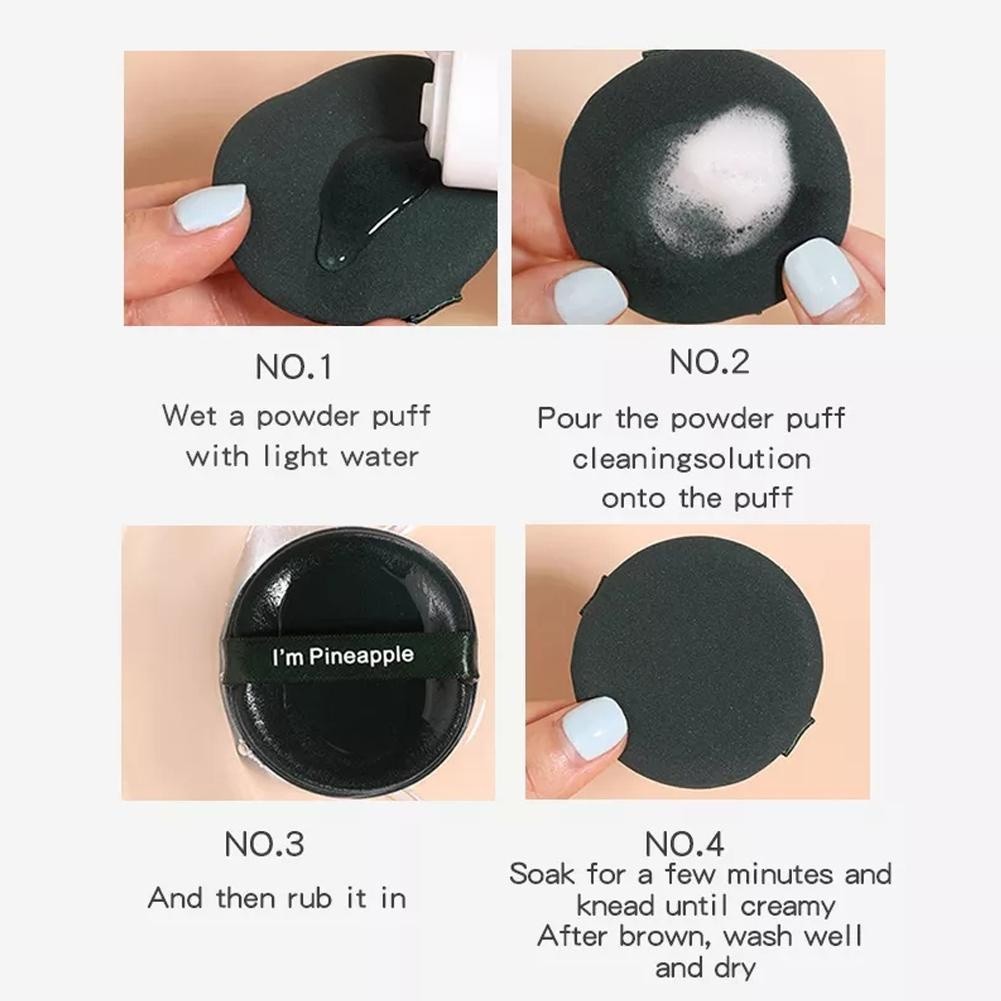 NO.1
Wet a powder puff with light water

NO.2
Pour the powder puff cleaningsolution onto the puff

I'm Pineapple

NO.3
And then rub it in

NO.4
Soak for a few minutes and knead until creamy
After brown, wash well and dry