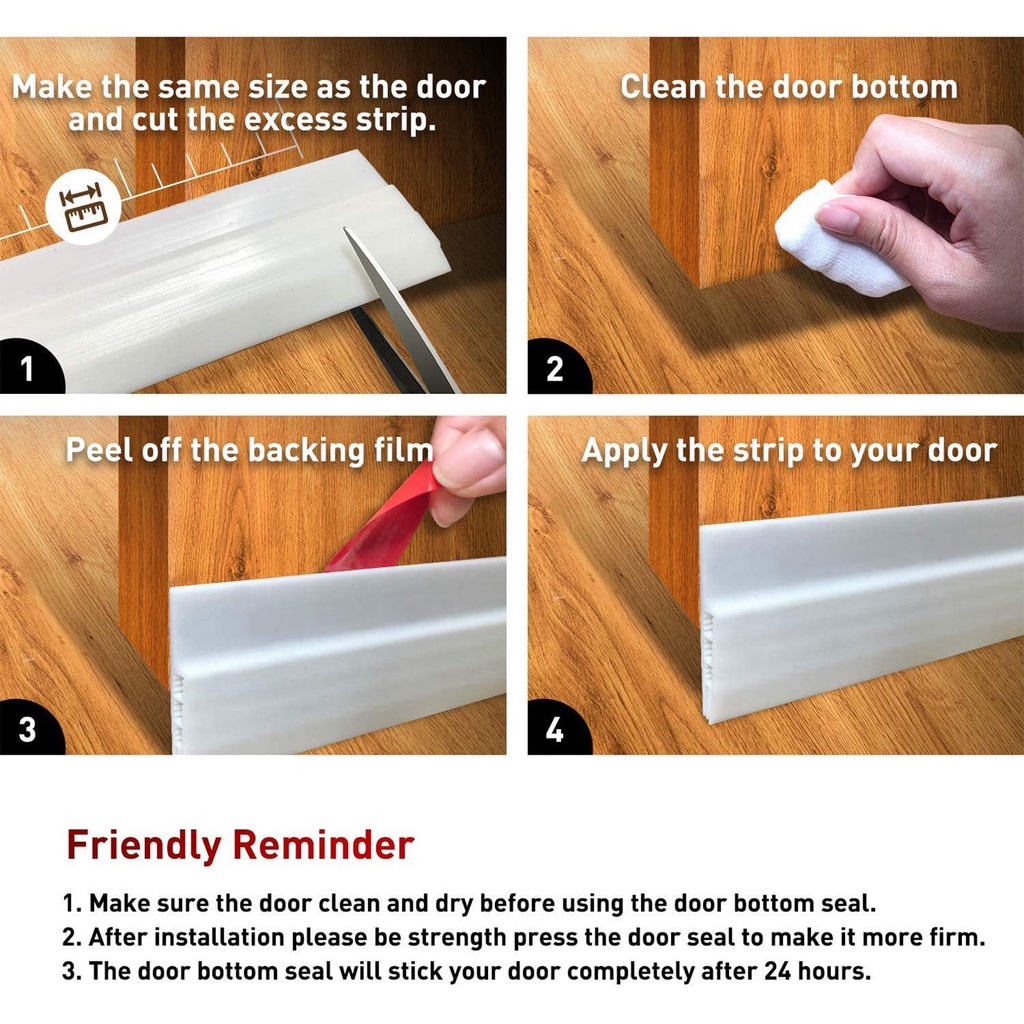 Make the same size as the door and cut the excess strip.

1

Clean the door bottom

2

Peel off the backing film

3

Apply the strip to your door

4

Friendly Reminder

1. Make sure the door clean and dry before using the door bottom seal.
2. After installation please be strength press the door seal to make it more firm.
3. The door bottom seal will stick your door completely after 24 hours.