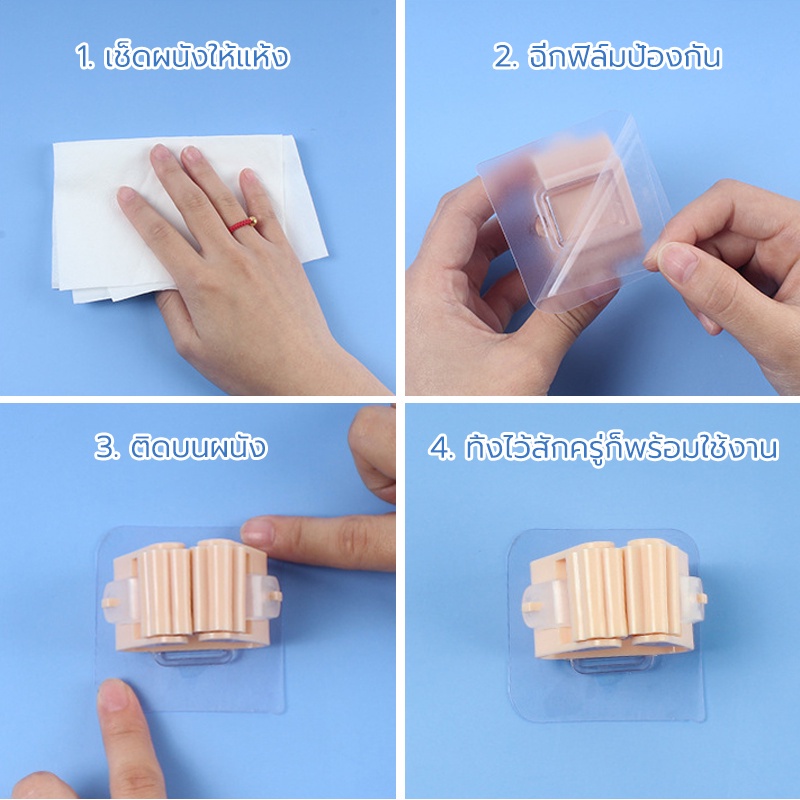 1. เช็ดผนังให้แห้ง

2. ฉีกฟิล์มป้องกัน

3. ติดบนผนัง

4. ทิ้งไว้สักครู่ก็พร้อมใช้งาน