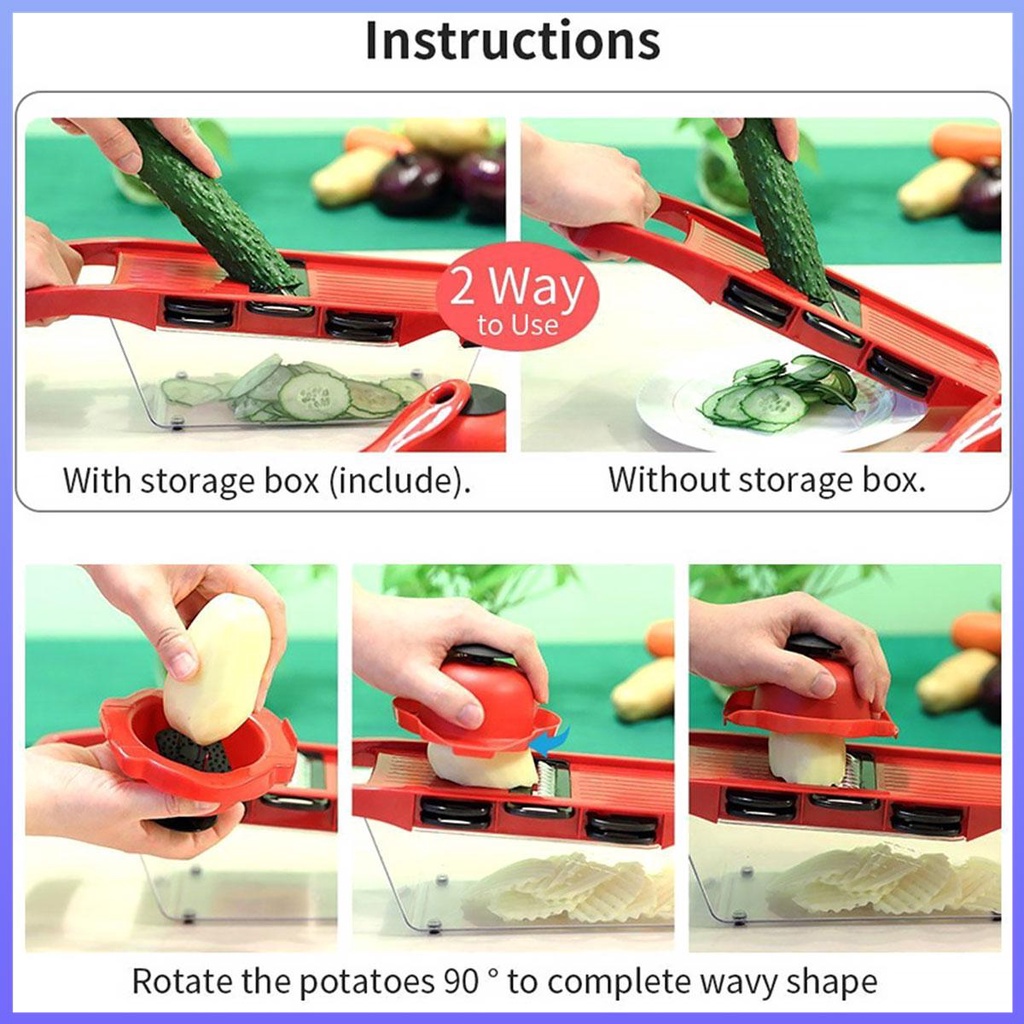 Instructions

2 Way to Use

With storage box (include).

Without storage box.

Rotate the potatoes 90 ° to complete wavy shape