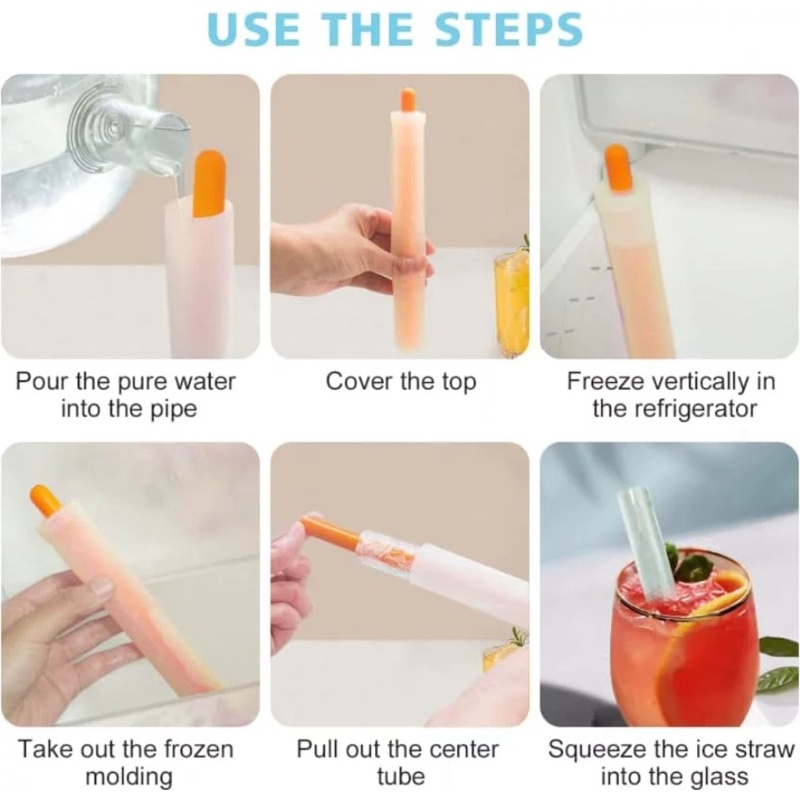 USE THE STEPS

Pour the pure water into the pipe

Cover the top

Freeze vertically in the refrigerator

Take out the frozen molding

Pull out the center tube

Squeeze the ice straw into the glass