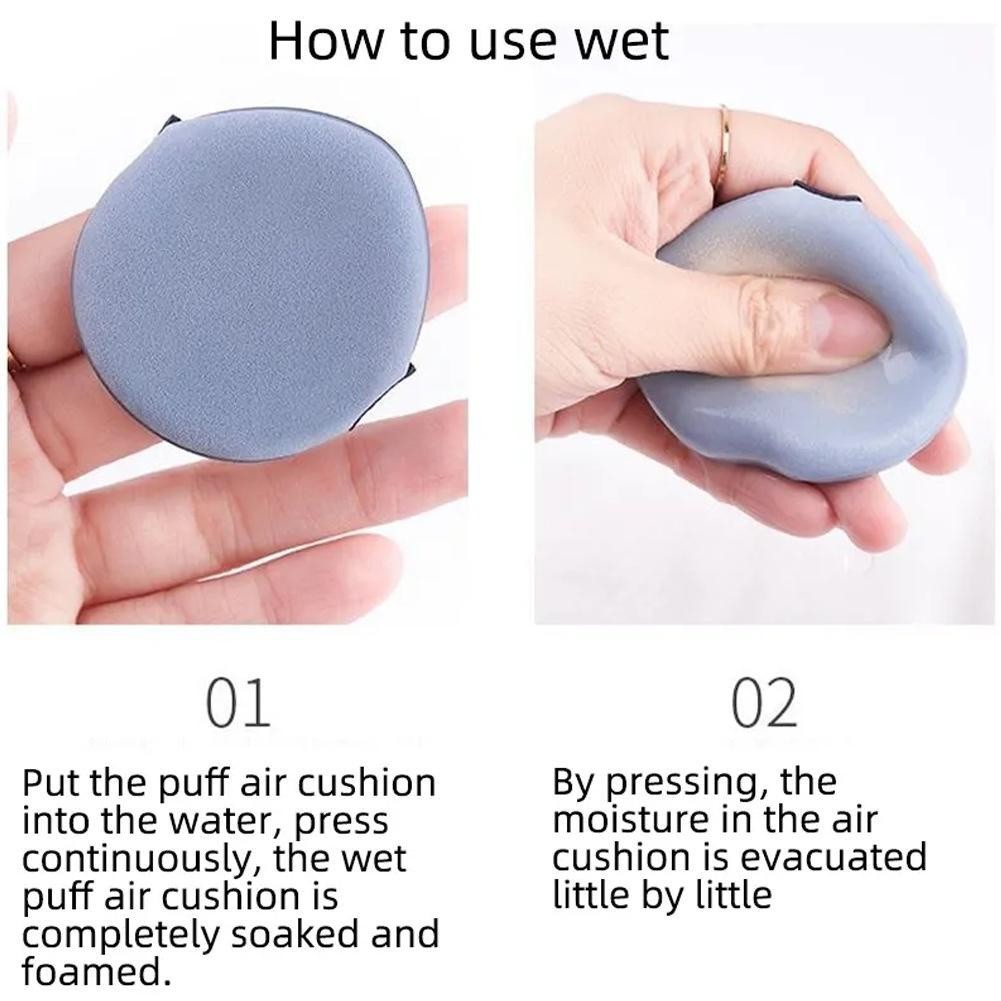 How to use wet

01

Put the puff air cushion into the water, press continuously, the wet puff air cushion is completely soaked and foamed.

02

By pressing, the moisture in the air cushion is evacuated little by little