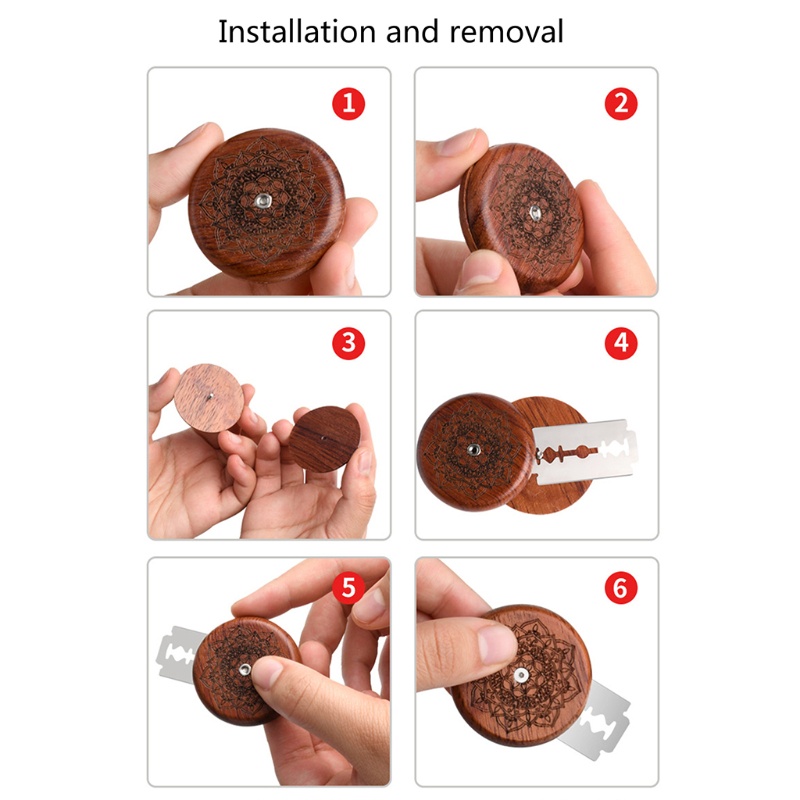 Installation and removal

1

2

3

4

5

6