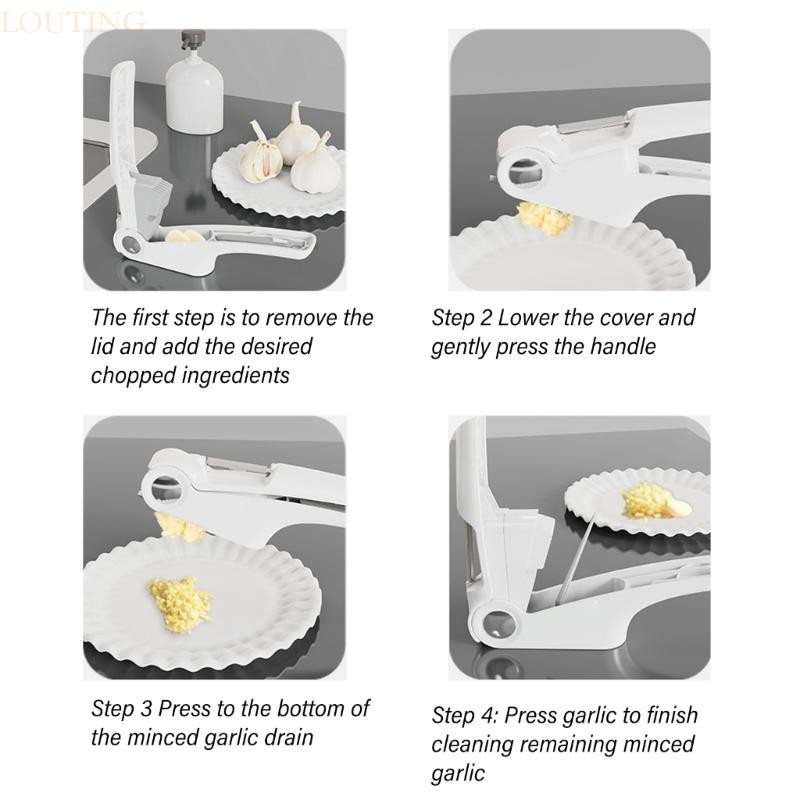 LOUTING

The first step is to remove the lid and add the desired chopped ingredients

Step 2 Lower the cover and gently press the handle

Step 3 Press to the bottom of the minced garlic drain

Step 4: Press garlic to finish cleaning remaining minced garlic