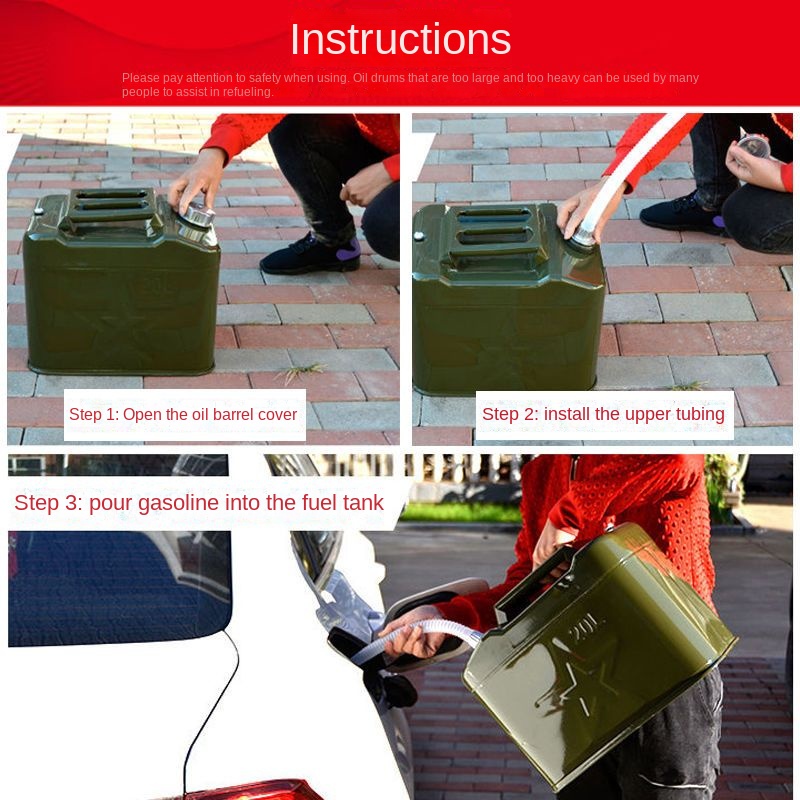 Instructions

Please pay attention to safety when using. Oil drums that are too large and too heavy can be used by many people to assist in refueling.

Step 1: Open the oil barrel cover

Step 2: install the upper tubing

Step 3: pour gasoline into the fuel tank

20L