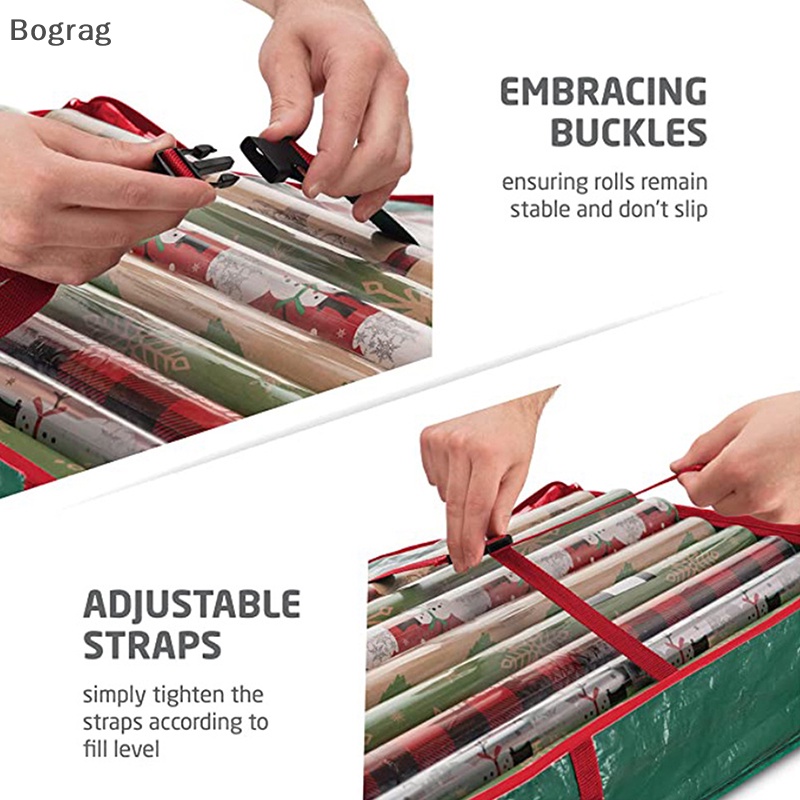 Bograg

EMBRACING BUCKLES

ensuring rolls remain stable and don't slip

ADJUSTABLE STRAPS

simply tighten the straps according to fill level