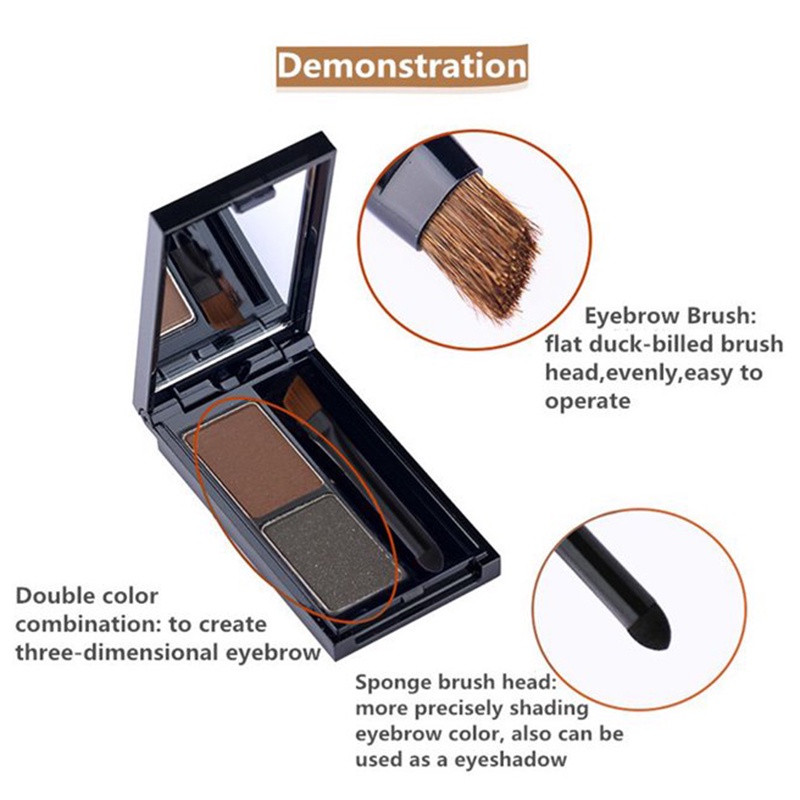 Demonstration

Eyebrow Brush:
flat duck-billed brush head,evenly,easy to operate

Double color combination: to create three-dimensional eyebrow

Sponge brush head:
more precisely shading eyebrow color, also can be used as a eyeshadow