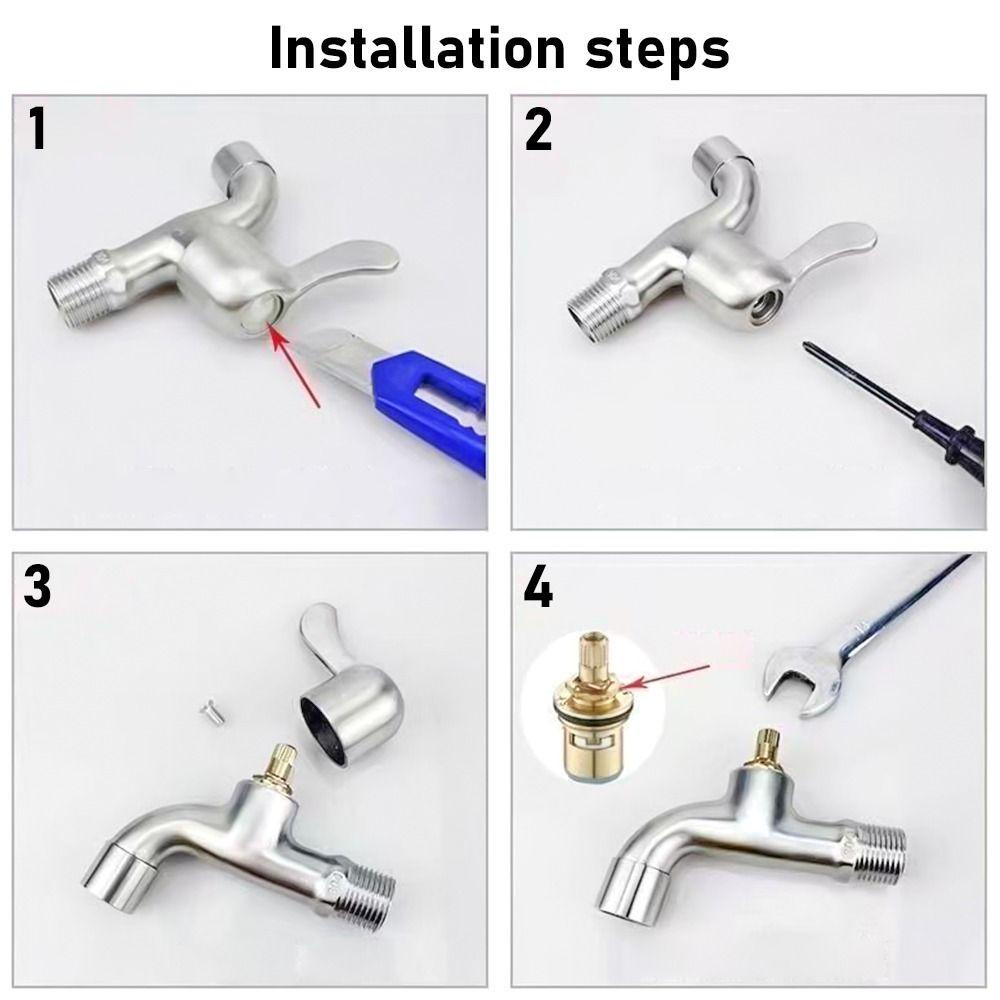 Installation steps

1

2

3

4