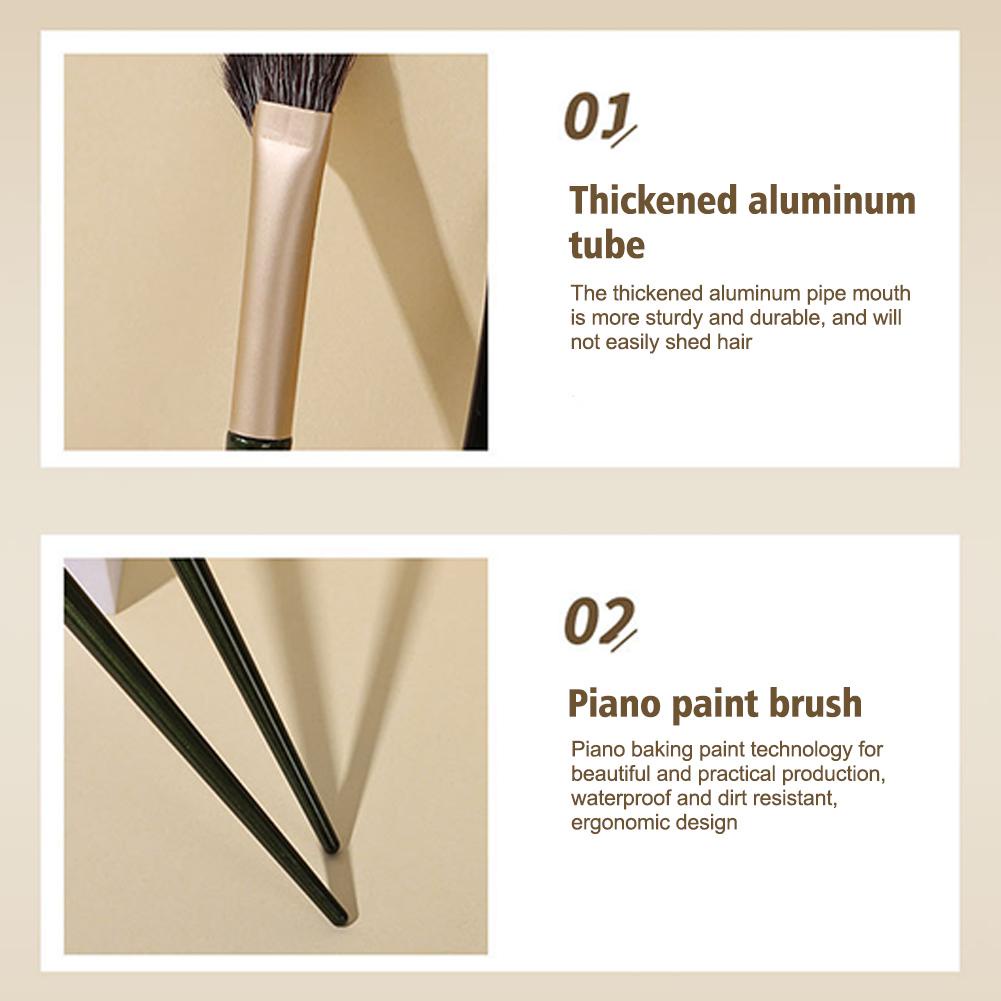 01

Thickened aluminum tube

The thickened aluminum pipe mouth is more sturdy and durable, and will not easily shed hair

02

Piano paint brush

Piano baking paint technology for beautiful and practical production, waterproof and dirt resistant, ergonomic design