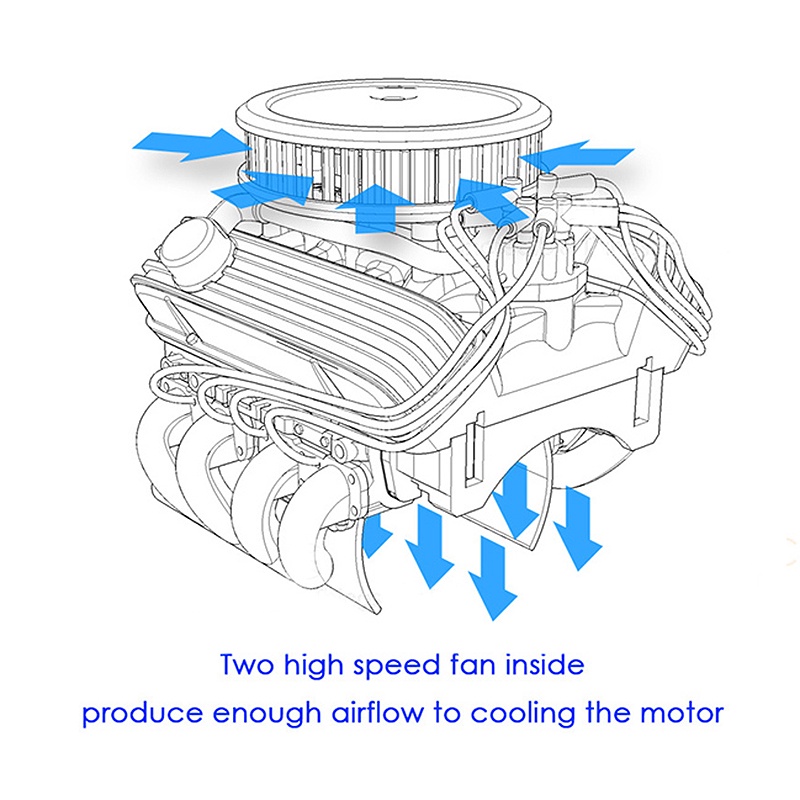 Two high speed fan inside
produce enough airflow to cooling the motor