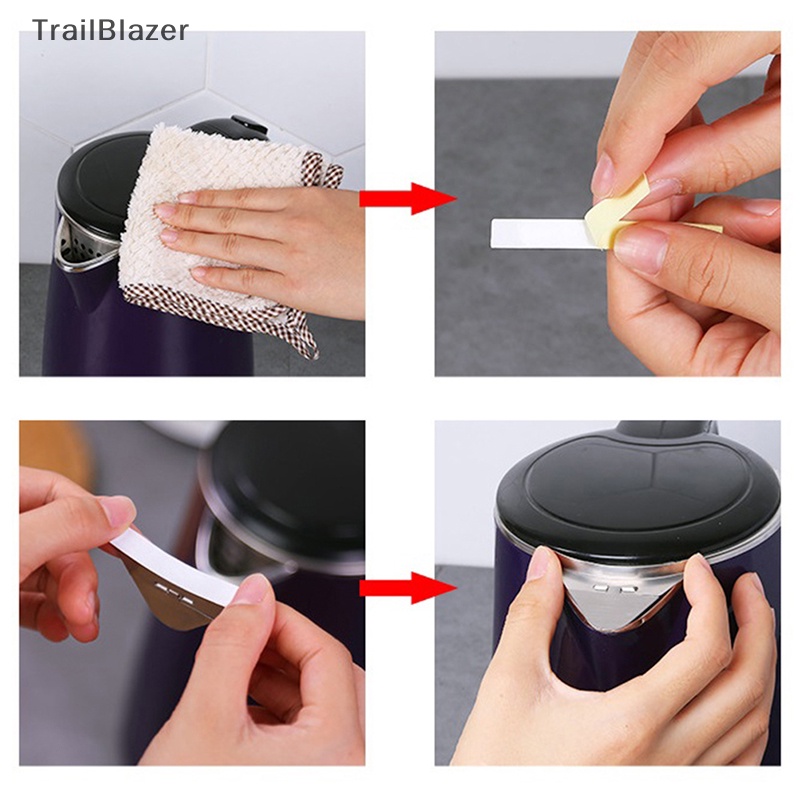 TrailBlazer