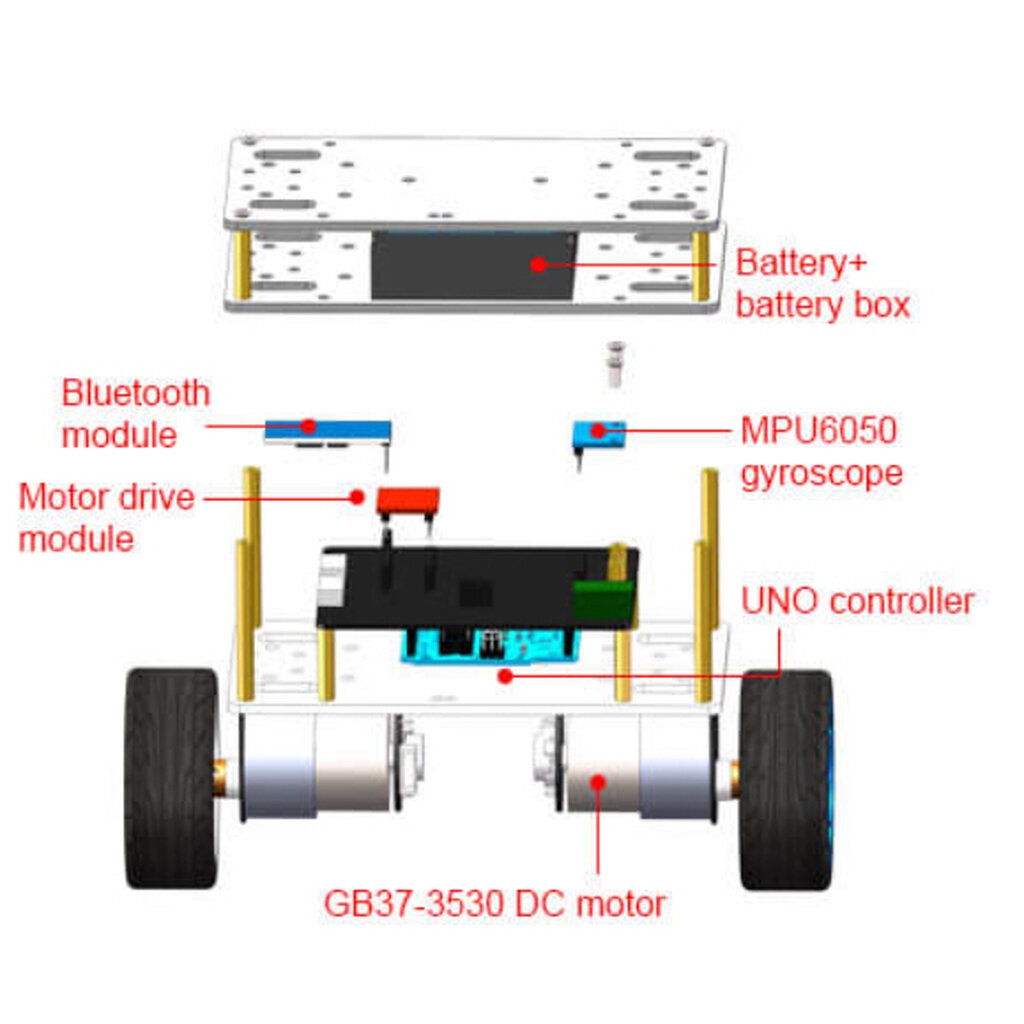 Battery+ battery box

Bluetooth module

MPU6050 gyroscope

Motor drive module

UNO controller

GB37-3530 DC motor