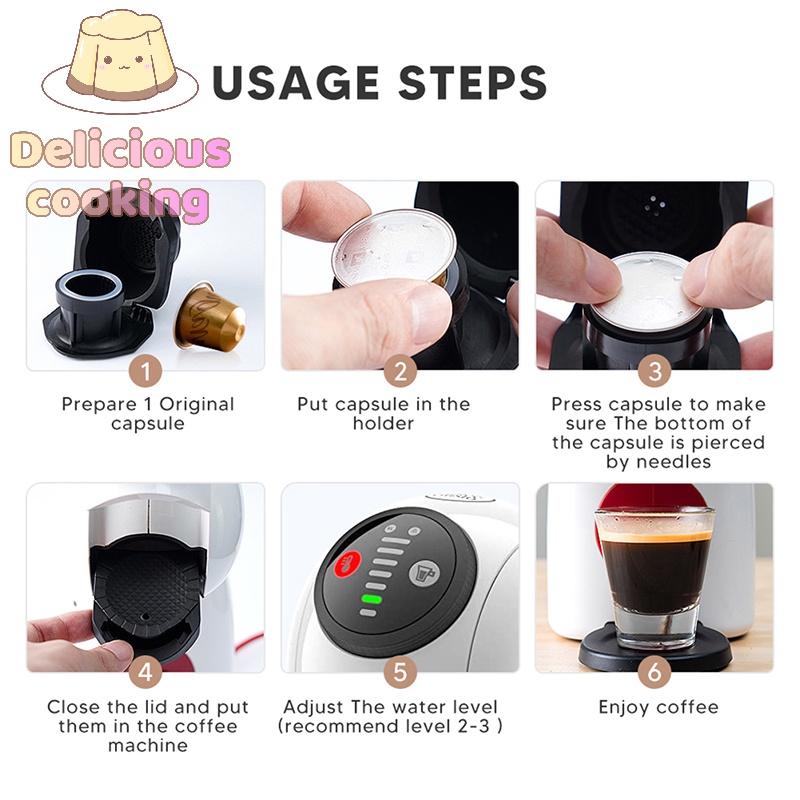 USAGE STEPS

Delicious cooking

1
Prepare 1 Original capsule

2
Put capsule in the holder

3
Press capsule to make sure The bottom of the capsule is pierced by needles

4
Close the lid and put them in the coffee machine

5
Adjust The water level (recommend level 2-3 )

6
Enjoy coffee