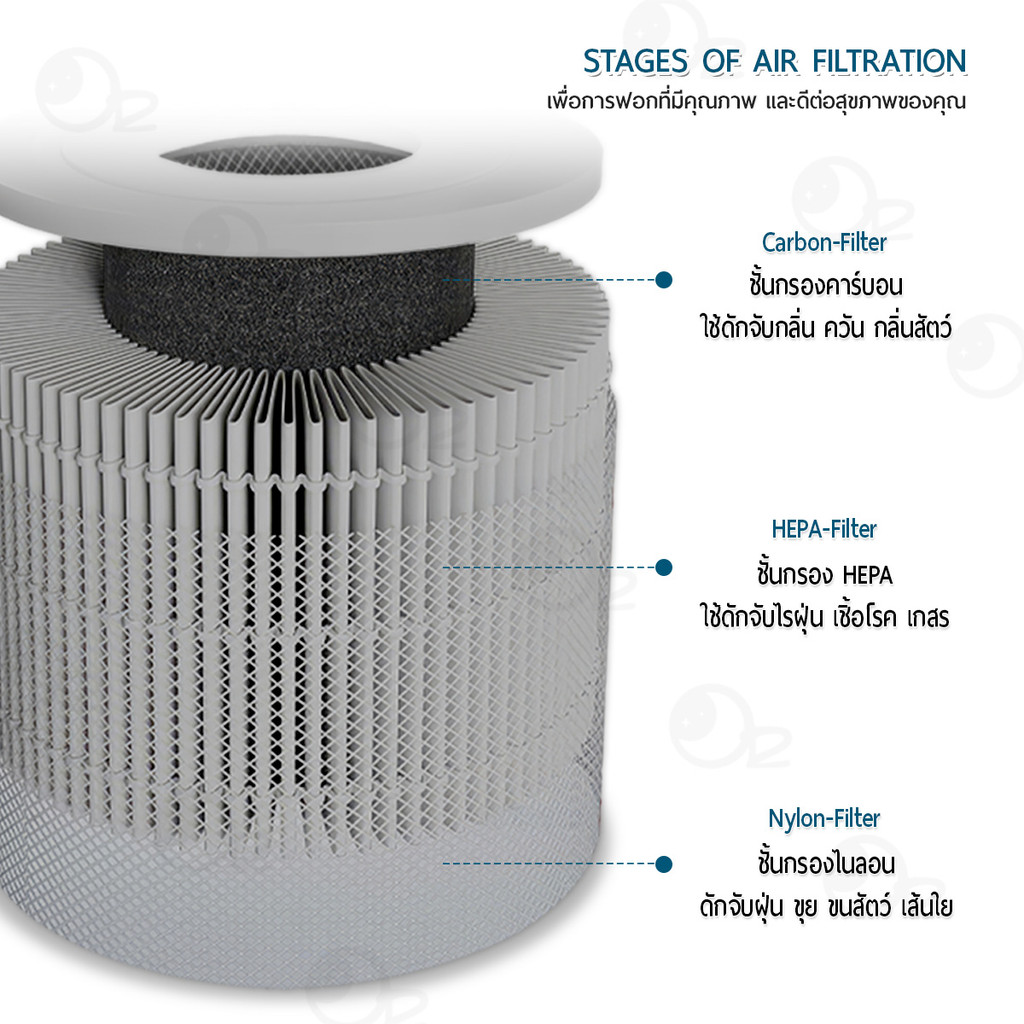 STAGES OF AIR FILTRATION
เพื่อการฟอกที่มีคุณภาพ และดีต่อสุขภาพของคุณ

Carbon-Filter
ชั้นกรองคาร์บอน
ใช้ดักจับกลิ่น ควัน กลิ่นสัตว์

HEPA-Filter
ชั้นกรอง HEPA
ใช้ดักจับไรฝุ่น เชื้อโรค เกสร

Nylon-Filter
ชั้นกรองไนลอน
ดักจับฝุ่น ขุย ขนสัตว์ เส้นใย